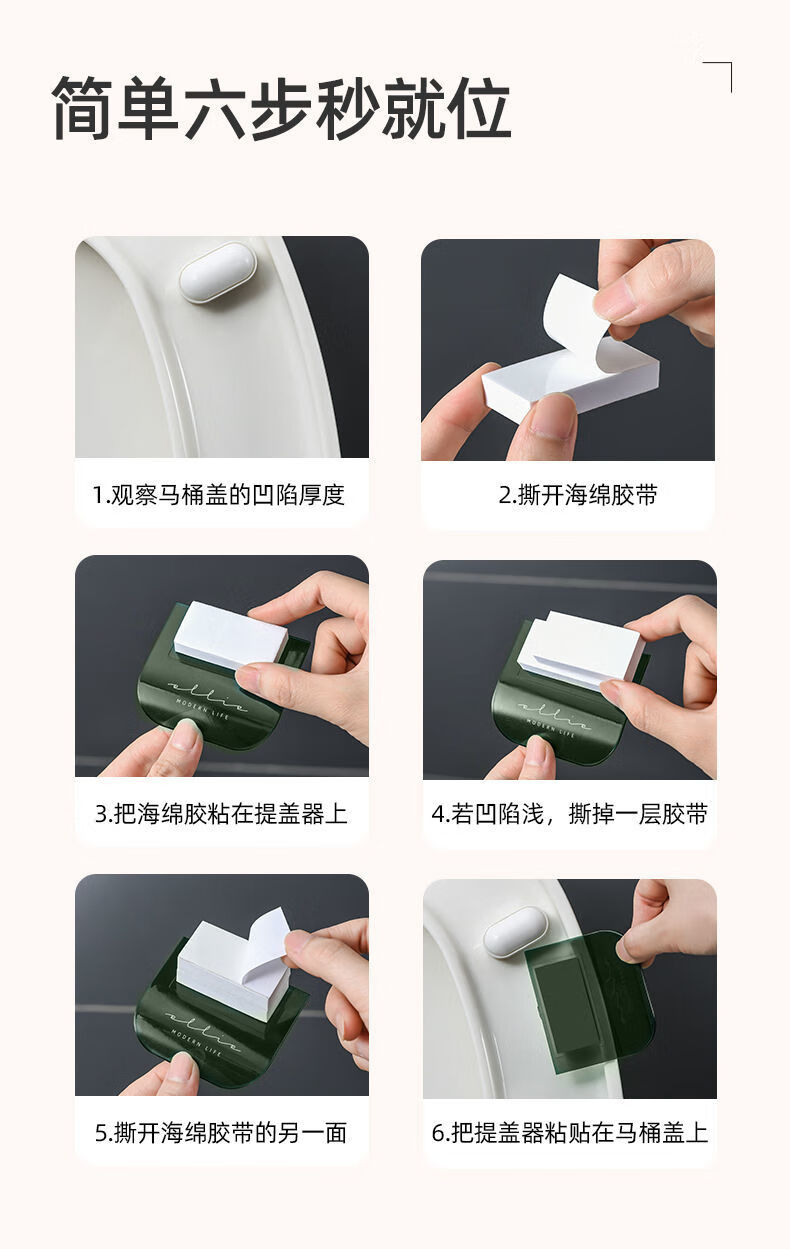 简单六步秒就位

1.观察马桶盖的凹陷厚度

2.撕开海绵胶带

ellie
MODERN LIFE

3.把海绵胶粘在提盖器上

ellie
MODERN LIFE

4.若凹陷浅，撕掉一层胶带

ellie
MODERN LIFE

5.撕开海绵胶带的另一面

6.把提盖器粘贴在马桶盖上