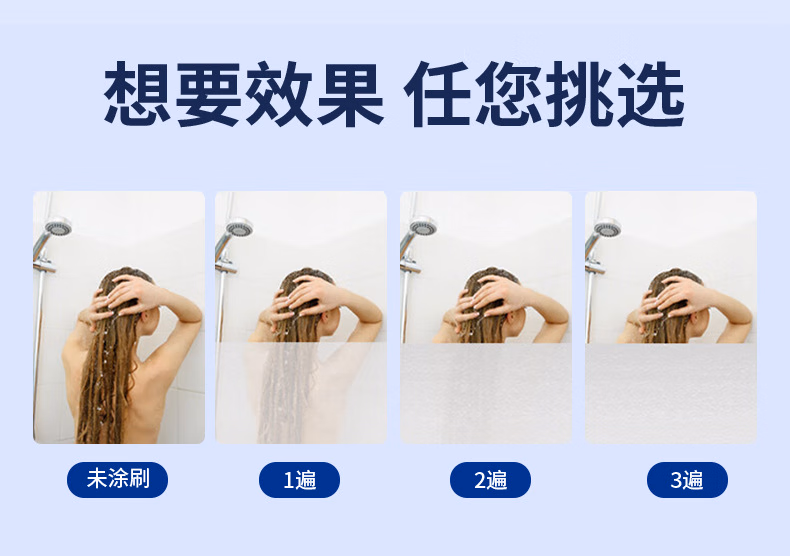 想要效果 任您挑选

未涂刷

1遍

2遍

3遍