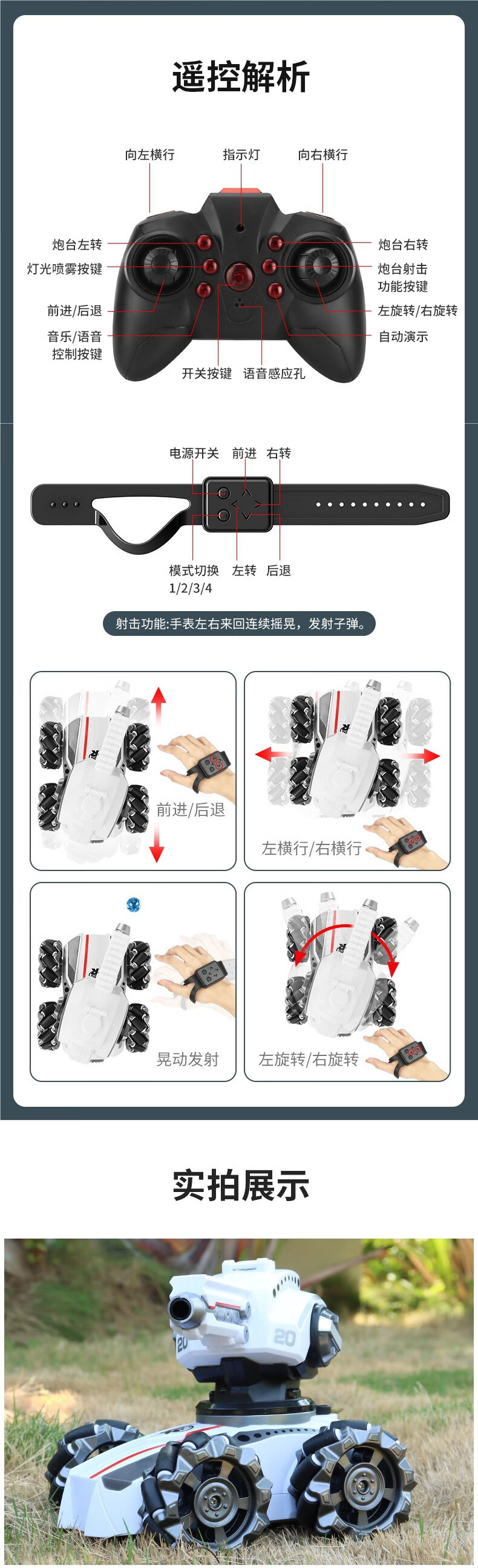 遥控解析

向左横行
指示灯
向右横行

炮台左转
灯光喷雾按键
前进/后退
音乐/语音控制按键

炮台右转
炮台射击功能按键
左旋转/右旋转
自动演示

开关按键
语音感应孔

电源开关
前进
右转

模式切换 1/2/3/4
左转
后退

射击功能:手表左右来回连续摇晃，发射子弹。

前进/后退

左横行/右横行

晃动发射

左旋转/右旋转

实拍展示

20

20