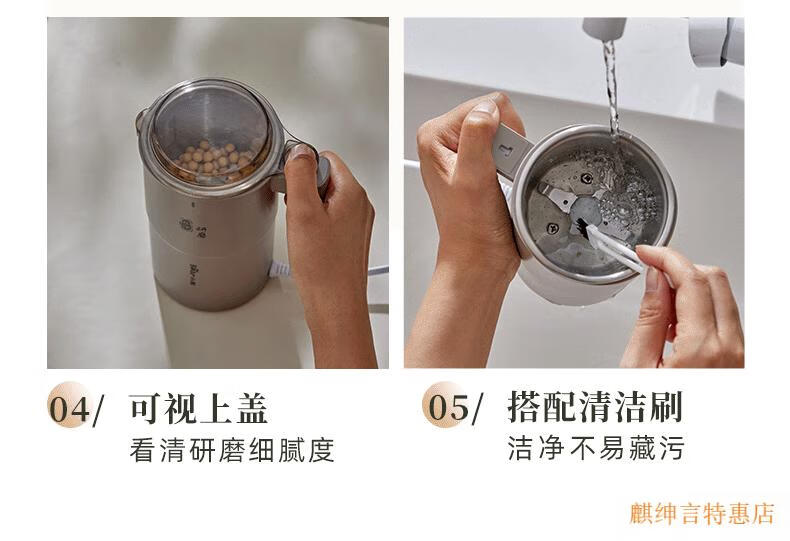 04/ 可视上盖
看清研磨细腻度

05/ 搭配清洁刷
洁净不易藏污

麒绅言特惠店