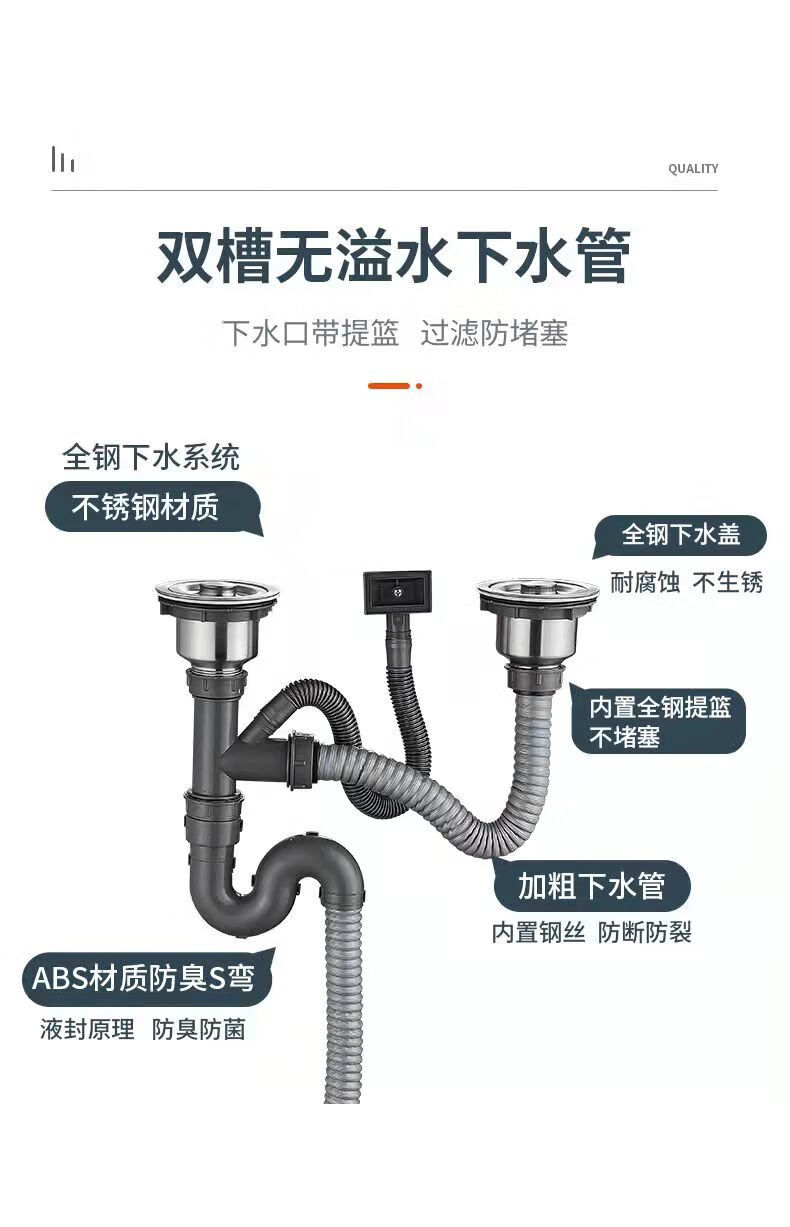 QUALITY

双槽无溢水下水管

下水口带提篮 过滤防堵塞

全钢下水系统

不锈钢材质

全钢下水盖

耐腐蚀 不生锈

内置全钢提篮
不堵塞

加粗下水管

内置钢丝 防断防裂

ABS材质防臭S弯

液封原理 防臭防菌