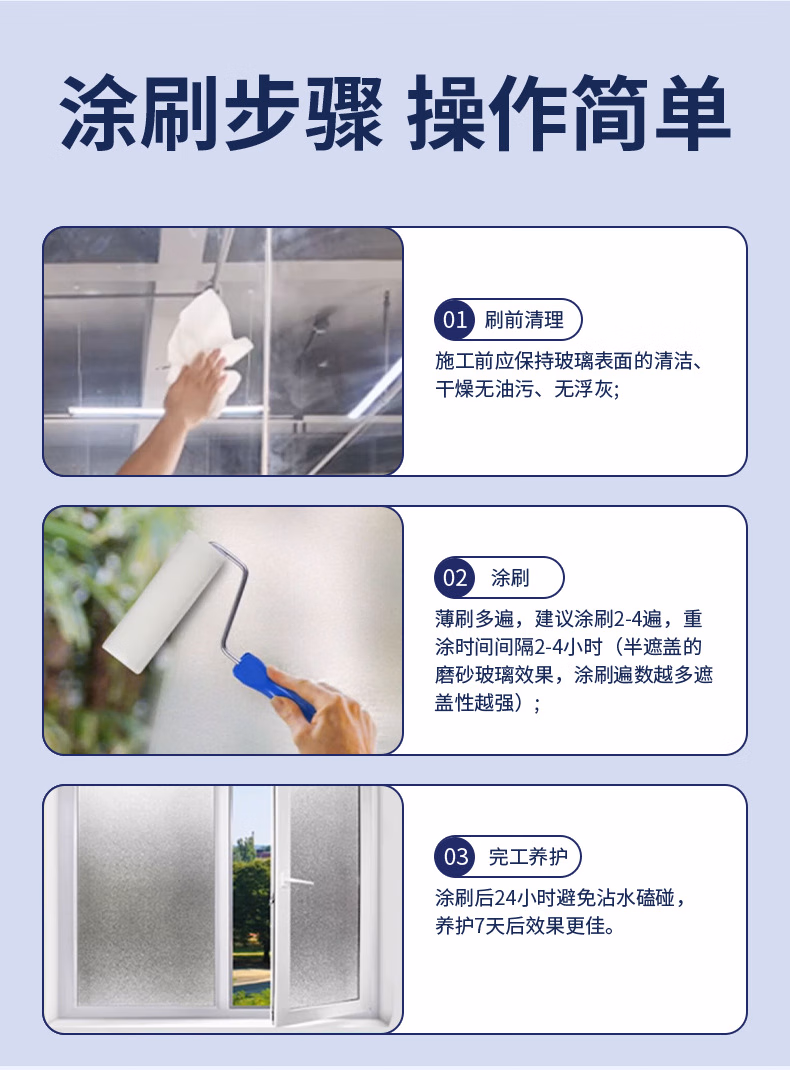 涂刷步骤 操作简单

01 刷前清理

施工前应保持玻璃表面的清洁、干燥无油污、无浮灰;

02 涂刷

薄刷多遍，建议涂刷2-4遍，重涂时间间隔2-4小时（半遮盖的磨砂玻璃效果，涂刷遍数越多遮盖性越强）；

03 完工养护

涂刷后24小时避免沾水磕碰，养护7天后效果更佳。