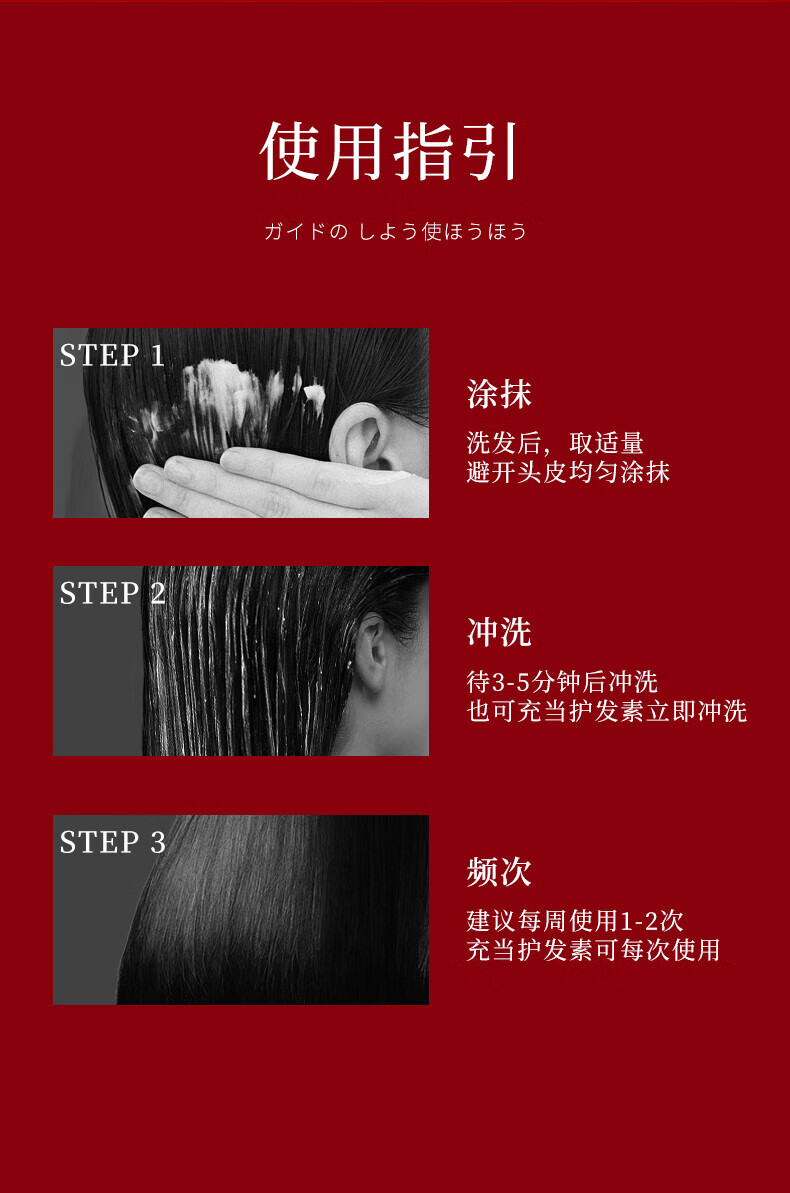 使用指引

ガイドの しよう使ほうほう

STEP 1

涂抹

洗发后，取适量
避开头皮均匀涂抹

STEP 2

冲洗

待3-5分钟后冲洗
也可充当护发素立即冲洗

STEP 3

频次

建议每周使用1-2次
充当护发素可每次使用