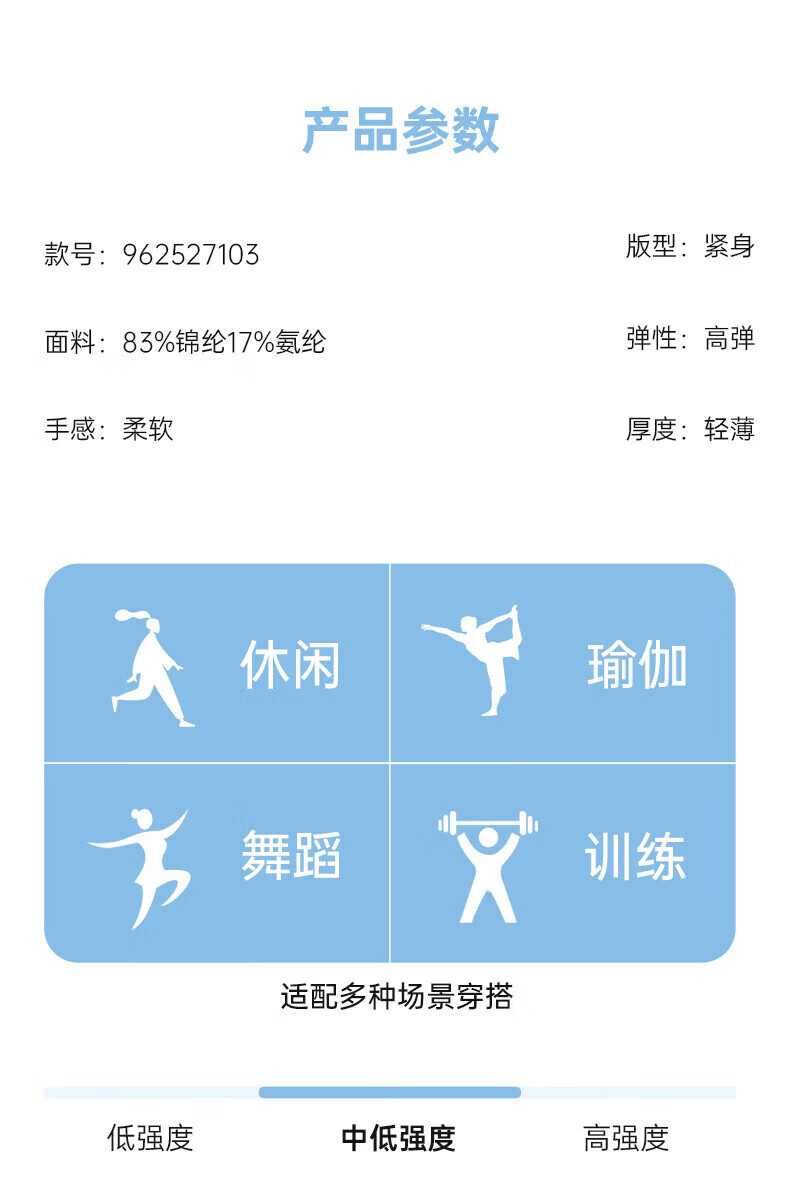 产品参数

款号：962527103

版型：紧身

面料：83%锦纶17%氨纶

弹性：高弹

手感：柔软

厚度：轻薄

休闲

瑜伽

舞蹈

训练

适配多种场景穿搭

低强度 中低强度 高强度