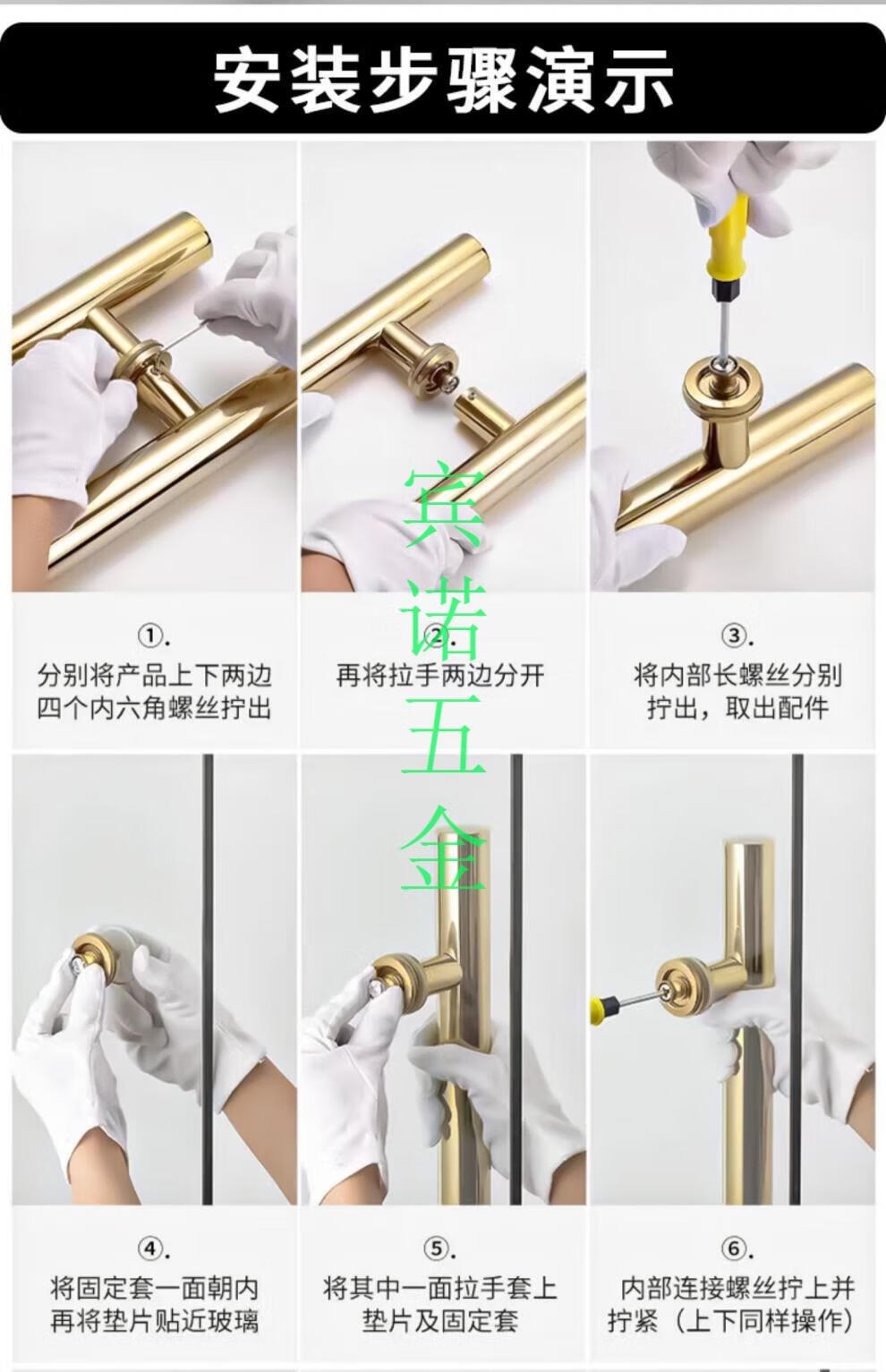 安装步骤演示

①.
分别将产品上下两边四个内六角螺丝拧出

②.
再将拉手两边分开

③.
将内部长螺丝分别拧出，取出配件

宾诺五金

④.
将固定套一面朝内再将垫片贴近玻璃

⑤.
将其中一面拉手套上垫片及固定套

⑥.
内部连接螺丝拧上并拧紧（上下同样操作）