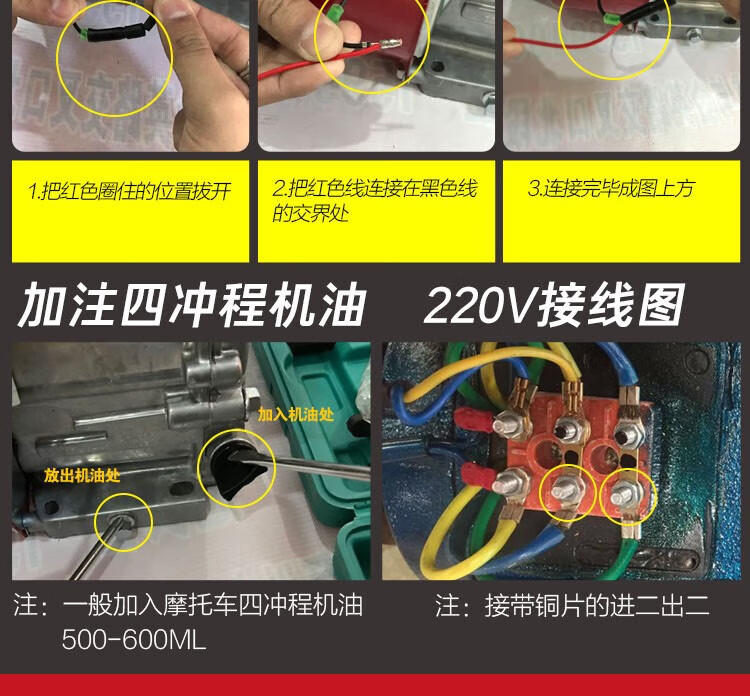 1.把红色圈住的位置拔开

2.把红色线连接在黑色线的交界处

3.连接完毕成图上方

加注四冲程机油

220V接线图

加入机油处

放出机油处

注：一般加入摩托车四冲程机油 500-600ML

注：接带铜片的进二出二