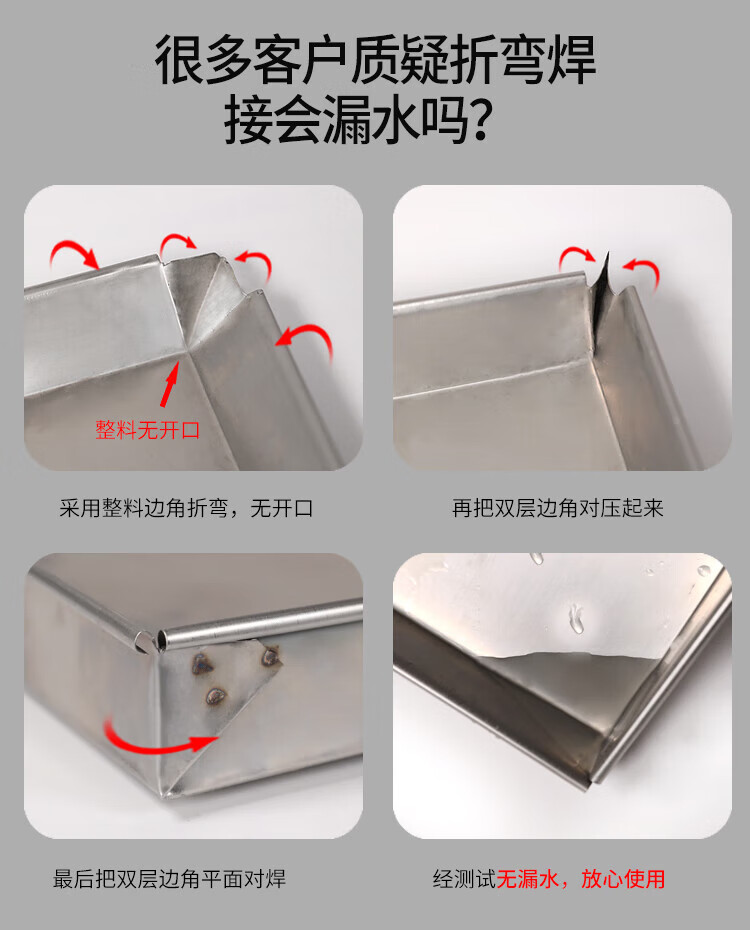 很多客户质疑折弯焊接会漏水吗?

整料无开口

采用整料边角折弯，无开口

再把双层边角对压起来

最后把双层边角平面对焊

经测试无漏水，放心使用