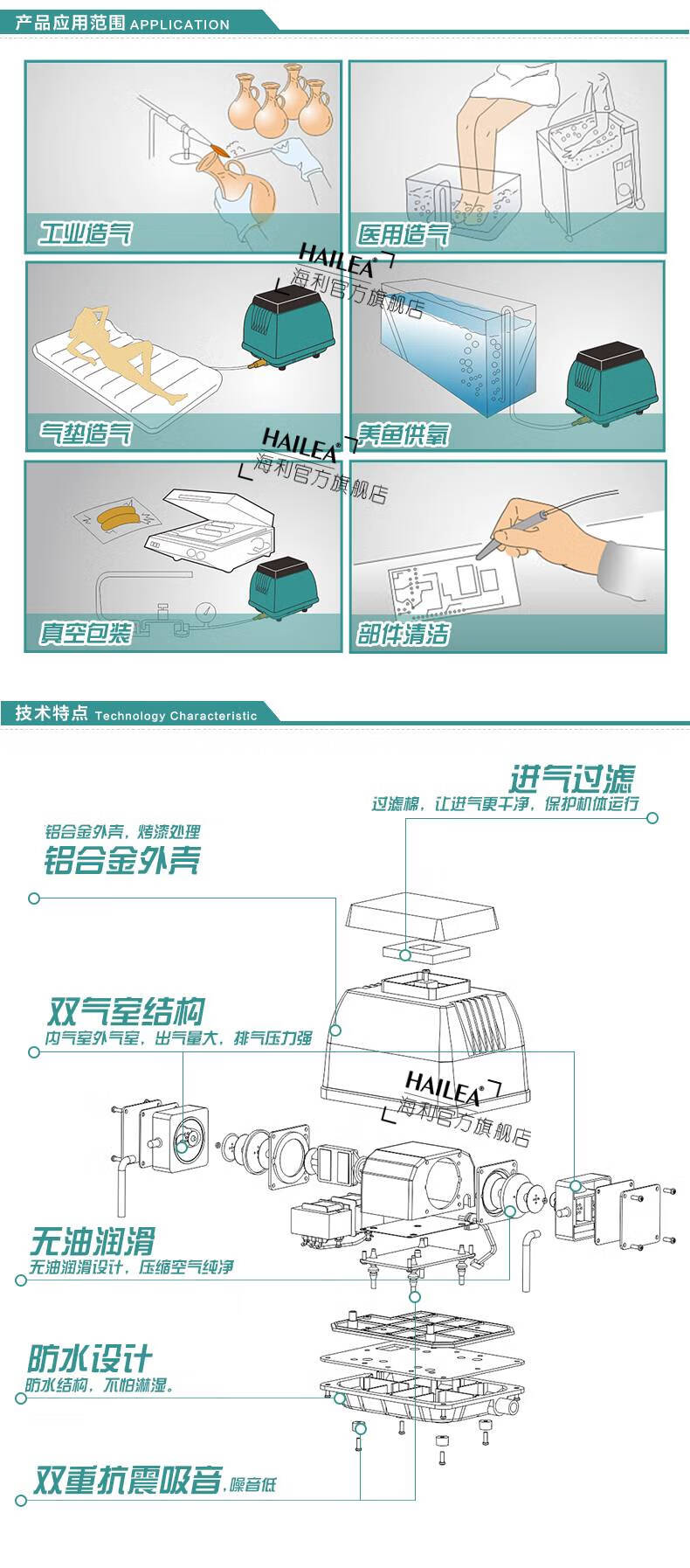 产品应用范围 APPLICATION

工业造气

医用造气

HAILEA®
海利官方旗舰店

气垫造气

养鱼供氧

HAILEA®
海利官方旗舰店

真空包装

部件清洁

技术特点 Technology Characteristic

进气过滤
过滤棉，让进气更干净，保护机体运行

铝合金外壳，烤漆处理
铝合金外壳

双气室结构
内气室外气室，出气量大，排气压力强

HAILEA®
海利官方旗舰店

无油润滑
无油润滑设计，压缩空气纯净

防水设计
防水结构，不怕淋湿。

双重抗震吸音，噪音低