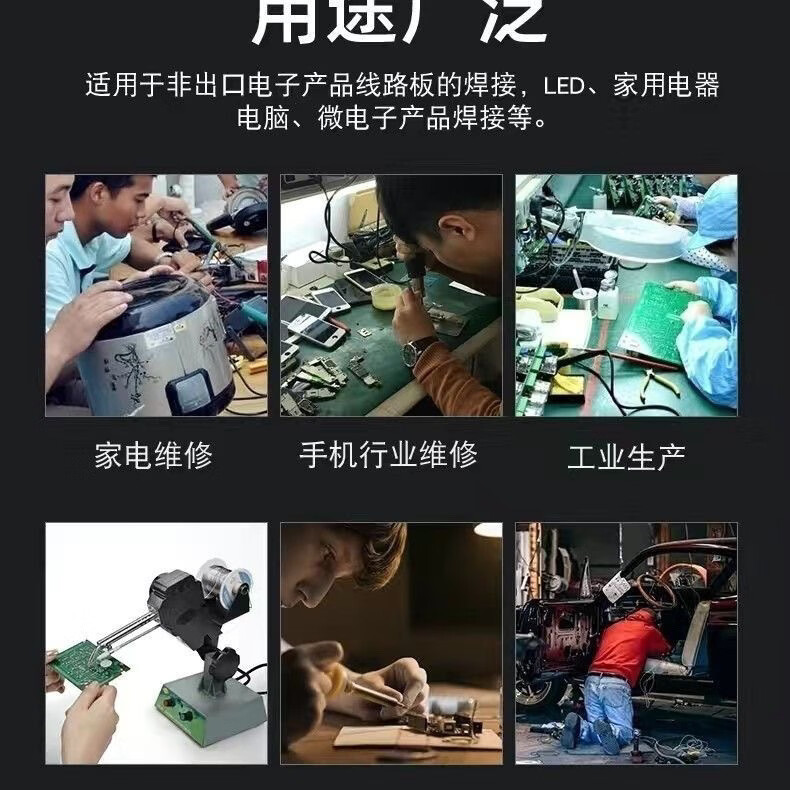 用途广泛

适用于非出口电子产品线路板的焊接，LED、家用电器电脑、微电子产品焊接等。

家电维修

手机行业维修

工业生产