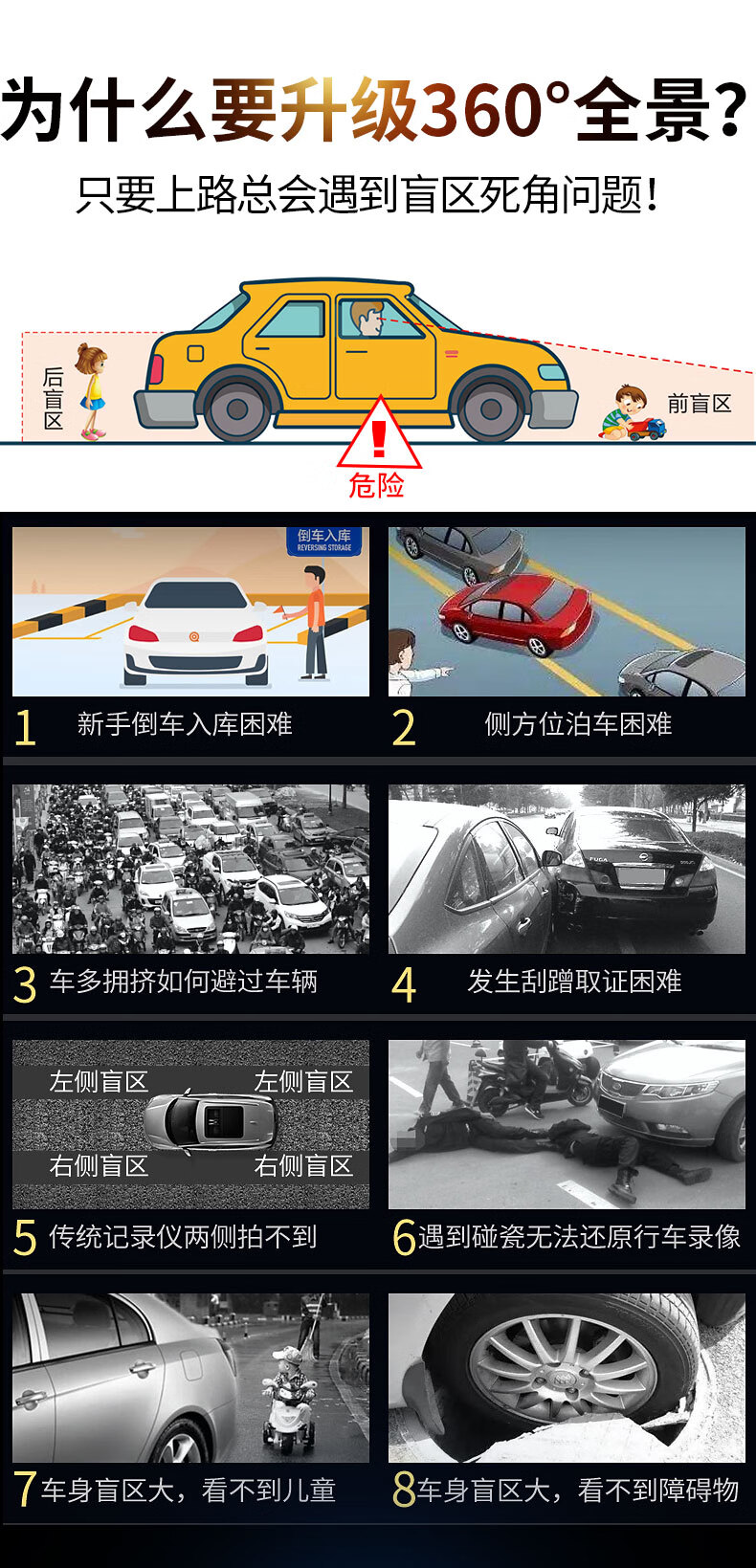 为什么要升级360°全景?

只要上路总会遇到盲区死角问题!

后盲区

前盲区

危险

倒车入库
REVERSING STORAGE

1 新手倒车入库困难

2 侧方位泊车困难

3 车多拥挤如何避过车辆

4 发生刮蹭取证困难

左侧盲区 左侧盲区
右侧盲区 右侧盲区

5 传统记录仪两侧拍不到

6 遇到碰瓷无法还原行车录像

7 车身盲区大，看不到儿童

8 车身盲区大，看不到障碍物