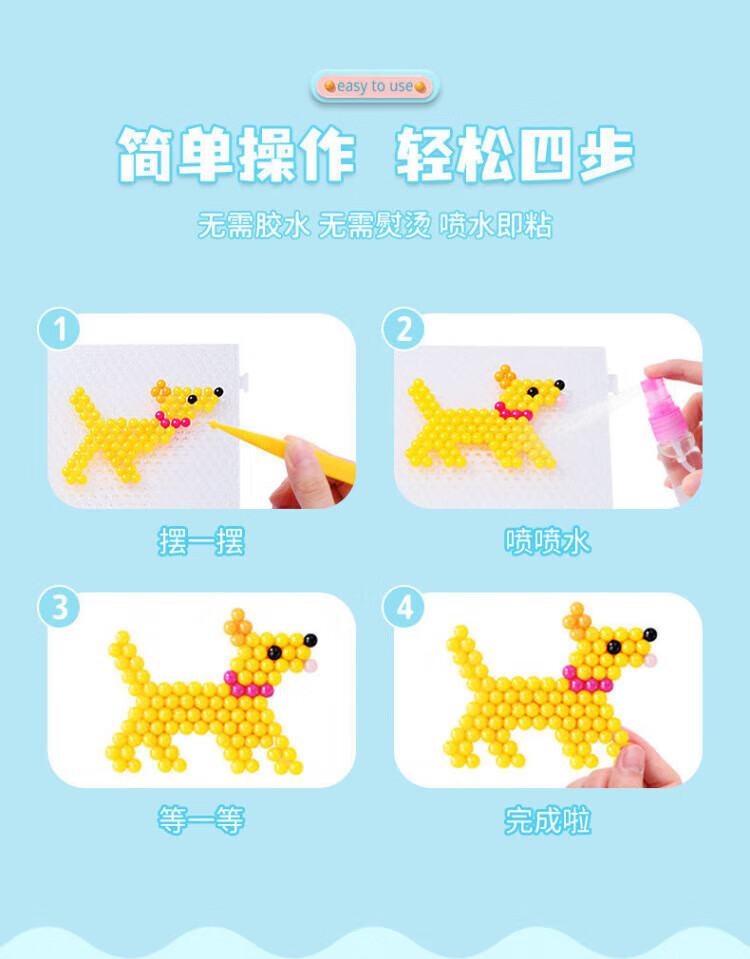 easy to use

简单操作 轻松四步

无需胶水 无需熨烫 喷水即粘

1

摆一摆

2

喷喷水

3

等一等

4

完成啦