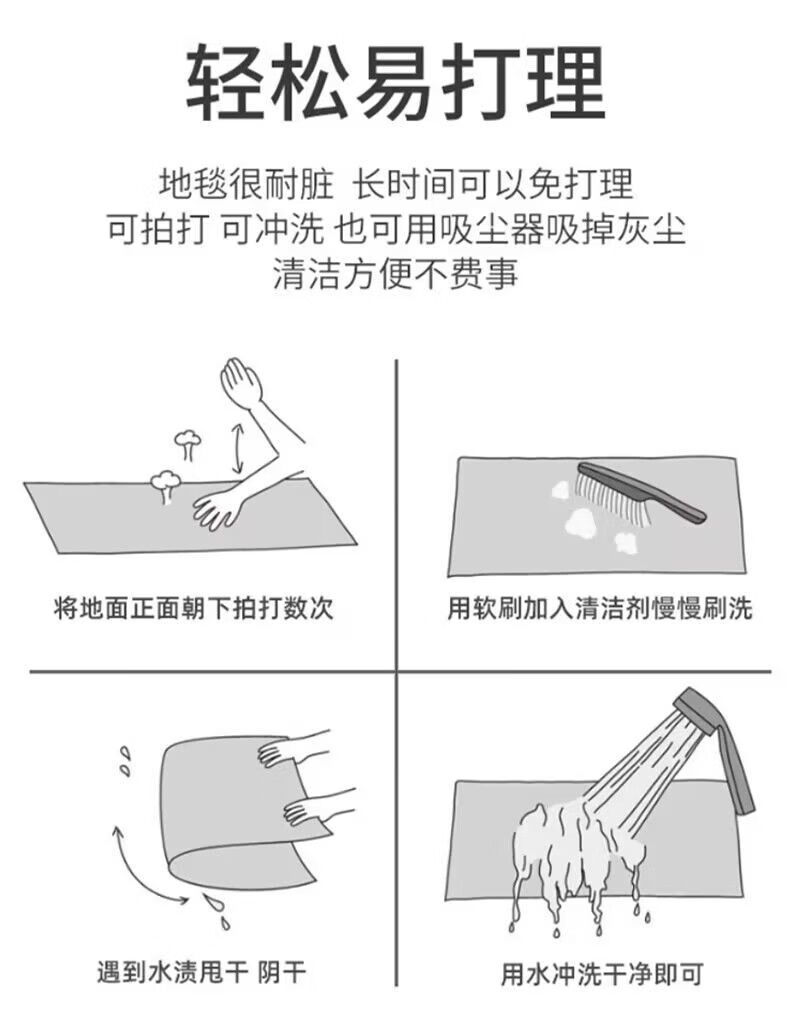 轻松易打理

地毯很耐脏 长时间可以免打理
可拍打 可冲洗 也可用吸尘器吸掉灰尘
清洁方便不费事

将地面正面朝下拍打数次

用软刷加入清洁剂慢慢刷洗

遇到水渍甩干 阴干

用水冲洗干净即可