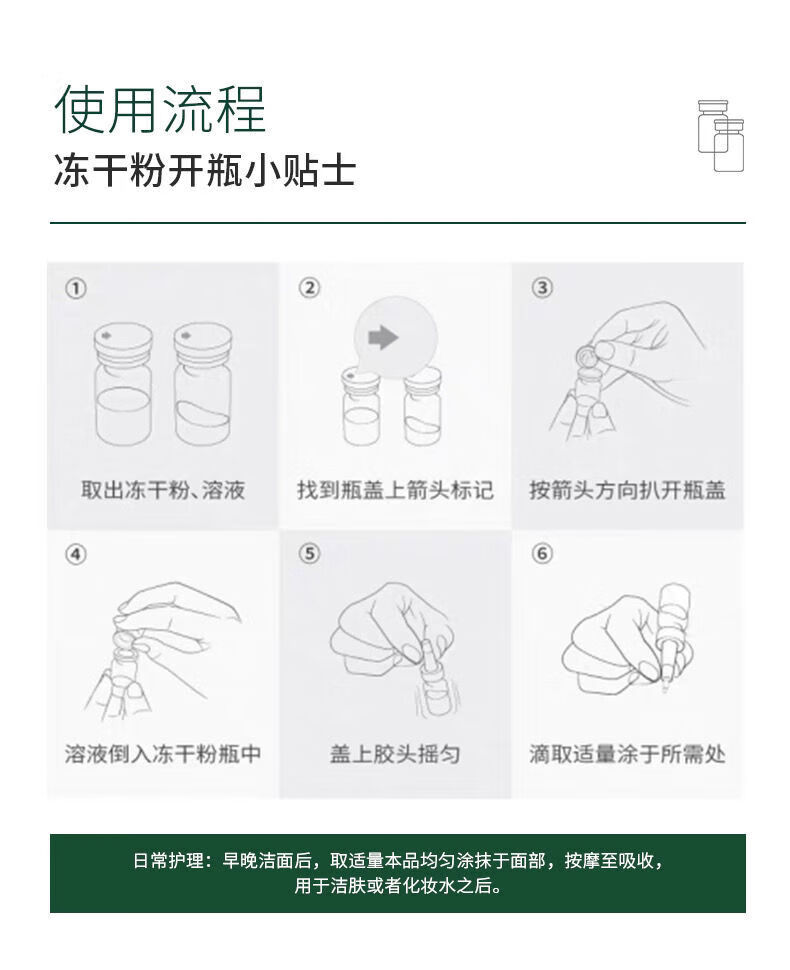 使用流程
冻干粉开瓶小贴士

①
取出冻干粉、溶液

②
找到瓶盖上箭头标记

③
按箭头方向扒开瓶盖

④
溶液倒入冻干粉瓶中

⑤
盖上胶头摇匀

⑥
滴取适量涂于所需处

日常护理：早晚洁面后，取适量本品均匀涂抹于面部，按摩至吸收，用于洁肤或者化妆水之后。