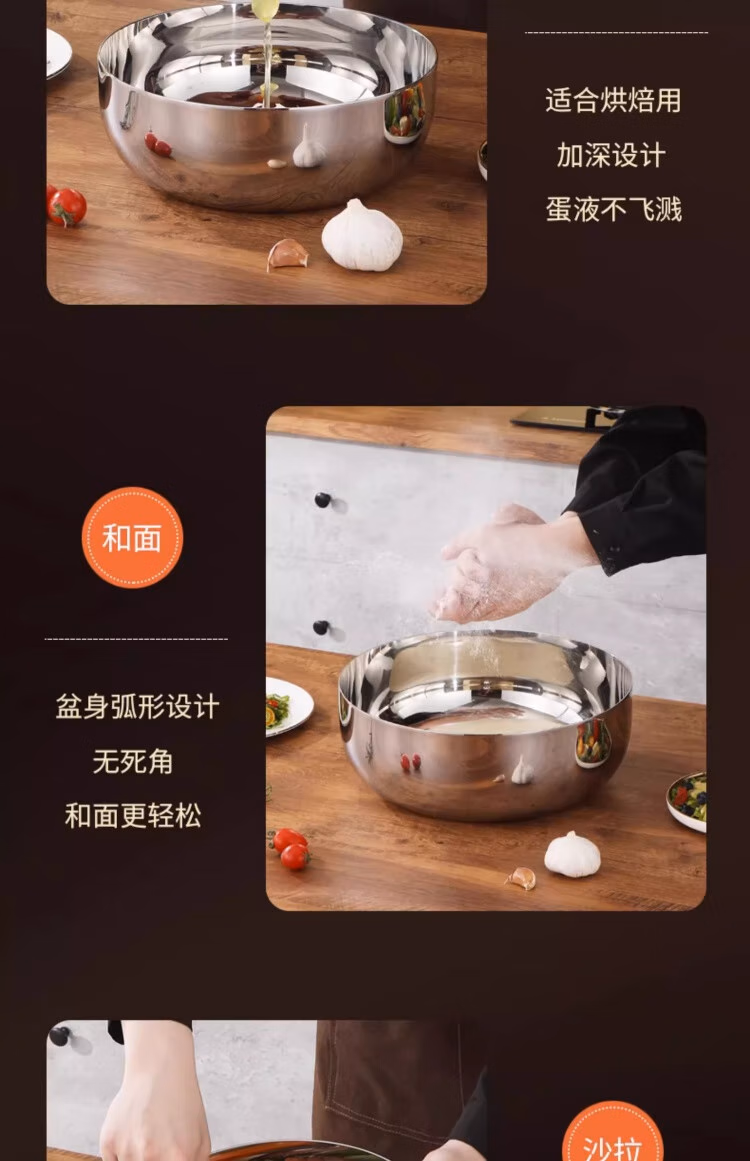 适合烘焙用
加深设计
蛋液不飞溅

和面

盆身弧形设计
无死角
和面更轻松

沙拉