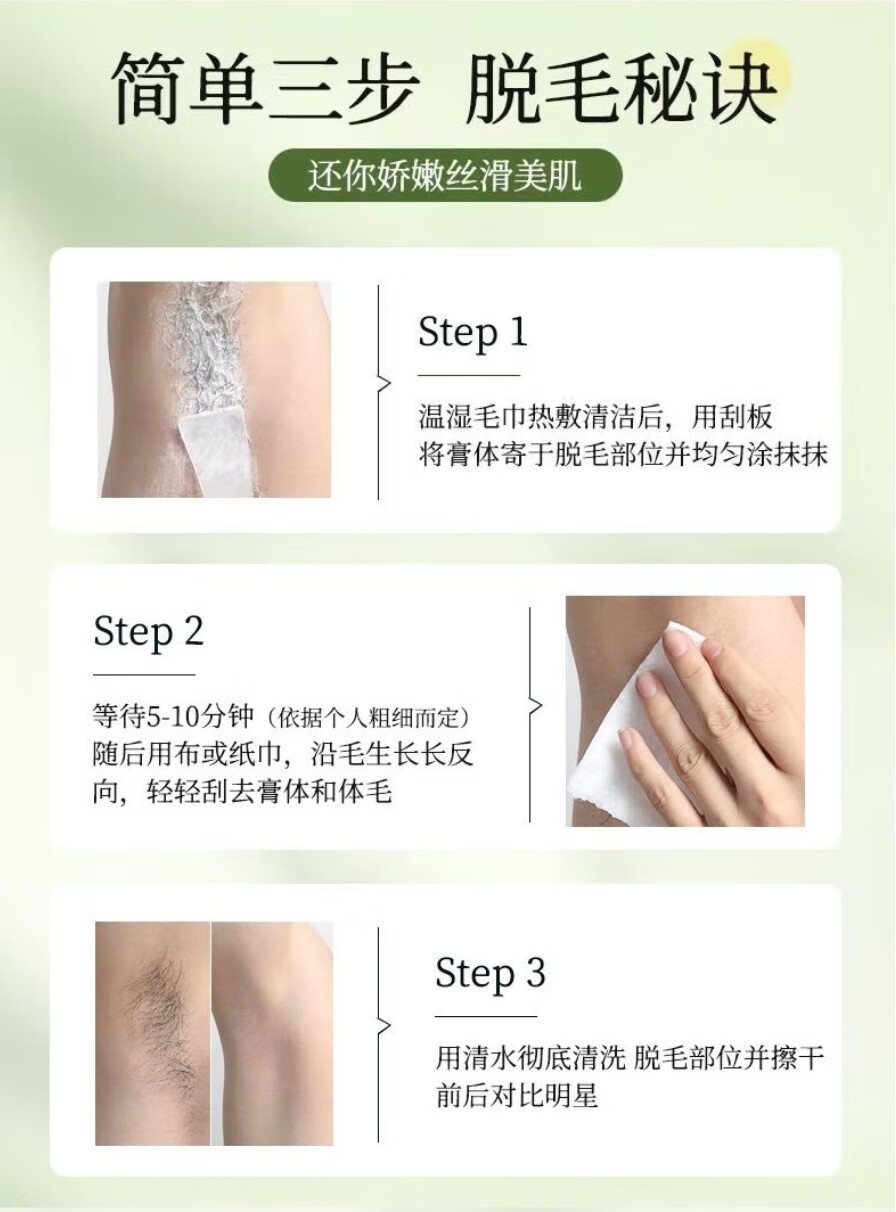 简单三步 脱毛秘诀

还你娇嫩丝滑美肌

Step 1

温湿毛巾热敷清洁后，用刮板将膏体寄于脱毛部位并均匀涂抹抹

Step 2

等待5-10分钟（依据个人粗细而定）随后用布或纸巾，沿毛生长长反向，轻轻刮去膏体和体毛

Step 3

用清水彻底清洗 脱毛部位并擦干前后对比明星