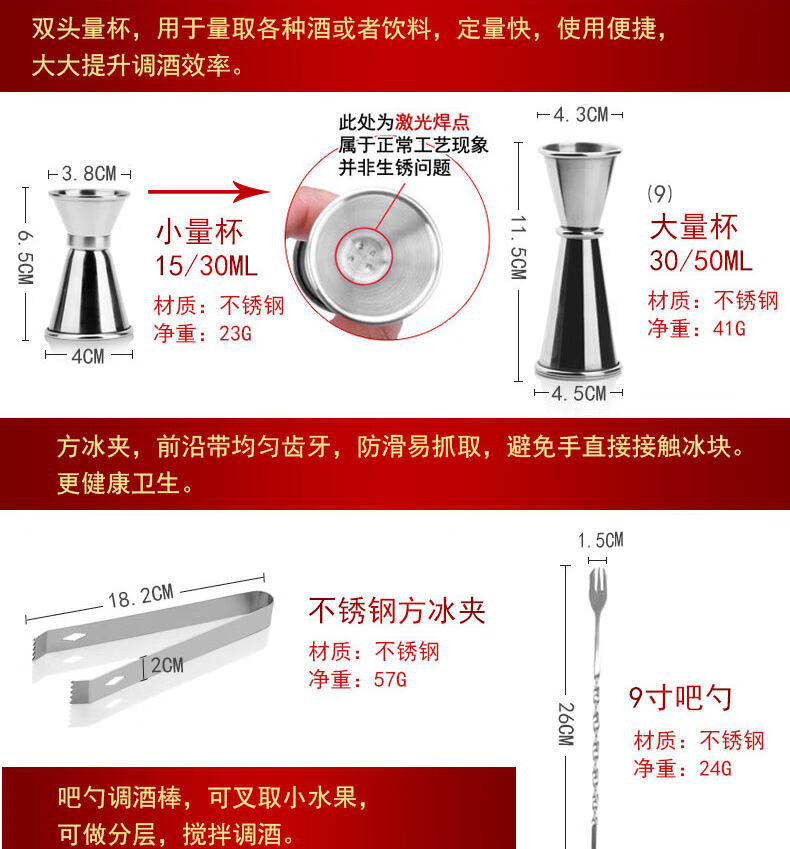 双头量杯，用于量取各种酒或者饮料，定量快，使用便捷，大大提升调酒效率。

3.8CM
6.5CM
4CM
小量杯
15/30ML
材质：不锈钢
净重：23G

此处为激光焊点
属于正常工艺现象
并非生锈问题

4.3CM
11.5CM
4.5CM
(9)
大量杯
30/50ML
材质：不锈钢
净重：41G

方冰夹，前沿带均匀齿牙，防滑易抓取，避免手直接接触冰块。更健康卫生。

18.2CM
2CM
不锈钢方冰夹
材质：不锈钢
净重：57G

1.5CM
26CM
9寸吧勺
材质：不锈钢
净重：24G

吧勺调酒棒，可叉取小水果，可做分层，搅拌调酒。