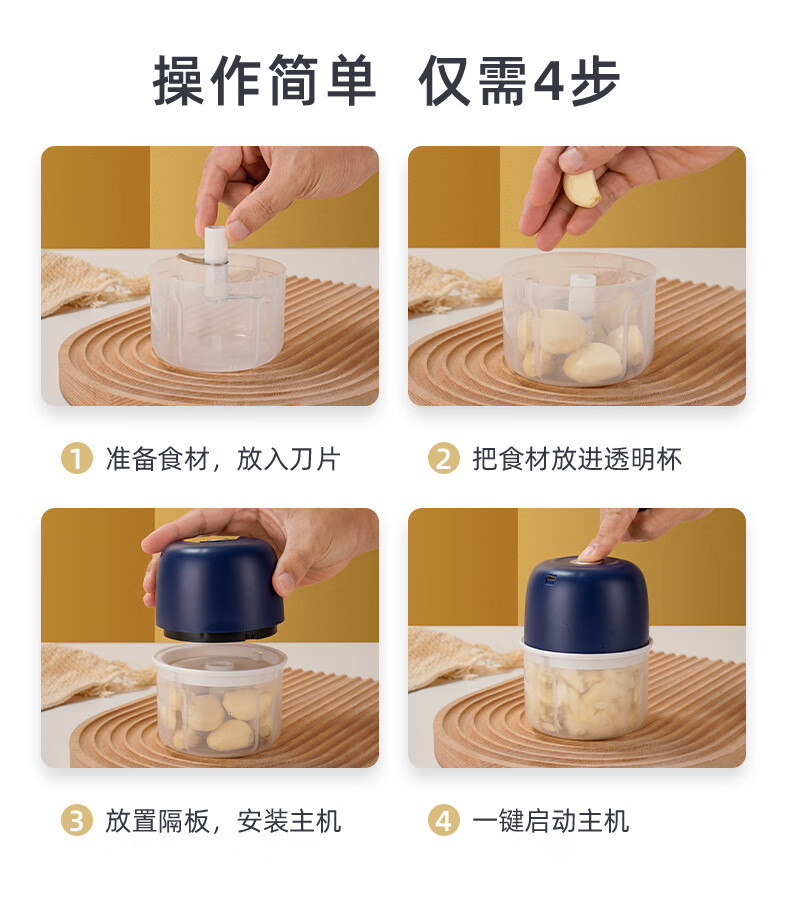 操作简单 仅需4步

1 准备食材，放入刀片

2 把食材放进透明杯

3 放置隔板，安装主机

4 一键启动主机