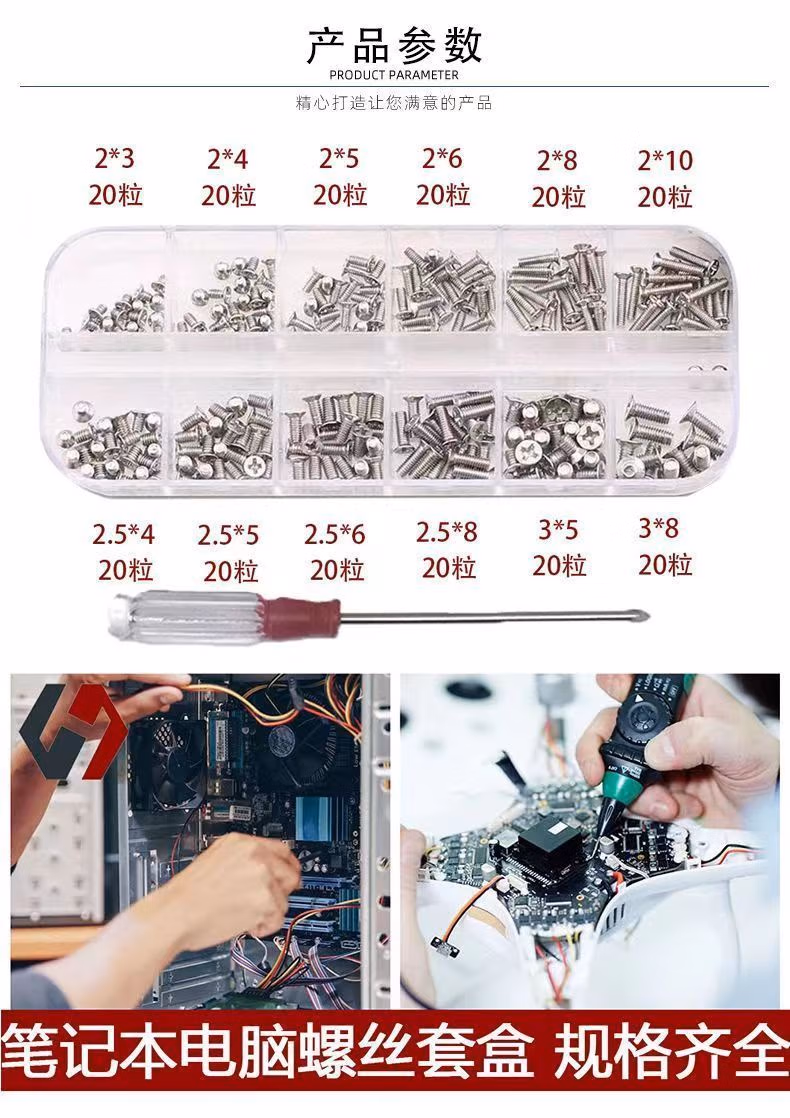 产品参数
PRODUCT PARAMETER
精心打造让您满意的产品

2*3
20粒

2*4
20粒

2*5
20粒

2*6
20粒

2*8
20粒

2*10
20粒

2.5*4
20粒

2.5*5
20粒

2.5*6
20粒

2.5*8
20粒

3*5
20粒

3*8
20粒

笔记本电脑螺丝套盒 规格齐全