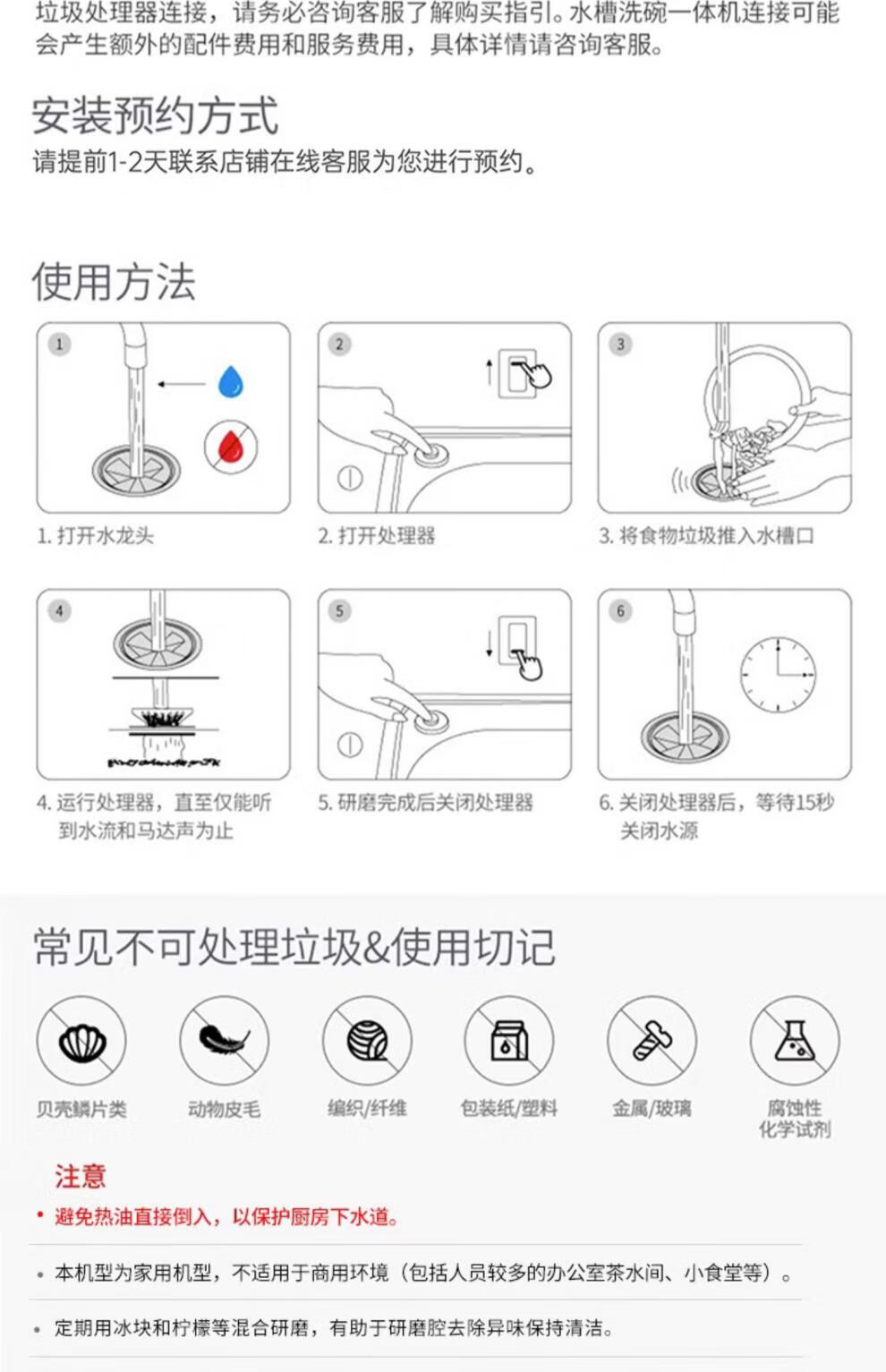 垃圾处理器连接，请务必咨询客服了解购买指引。水槽洗碗一体机连接可能会产生额外的配件费用和服务费用，具体详情请咨询客服。

安装预约方式
请提前1-2天联系店铺在线客服为您进行预约。

使用方法

1
1. 打开水龙头

2
2. 打开处理器

3
3. 将食物垃圾推入水槽口

4
4. 运行处理器，直至仅能听到水流和马达声为止

5
5. 研磨完成后关闭处理器

6
6. 关闭处理器后，等待15秒关闭水源

常见不可处理垃圾&使用切记

贝壳鳞片类

动物皮毛

编织/纤维

包装纸/塑料

金属/玻璃

腐蚀性化学试剂

注意
• 避免热油直接倒入，以保护厨房下水道。
• 本机型为家用机型，不适用于商用环境（包括人员较多的办公室茶水间、小食堂等）。
• 定期用冰块和柠檬等混合研磨，有助于研磨腔去除异味保持清洁。