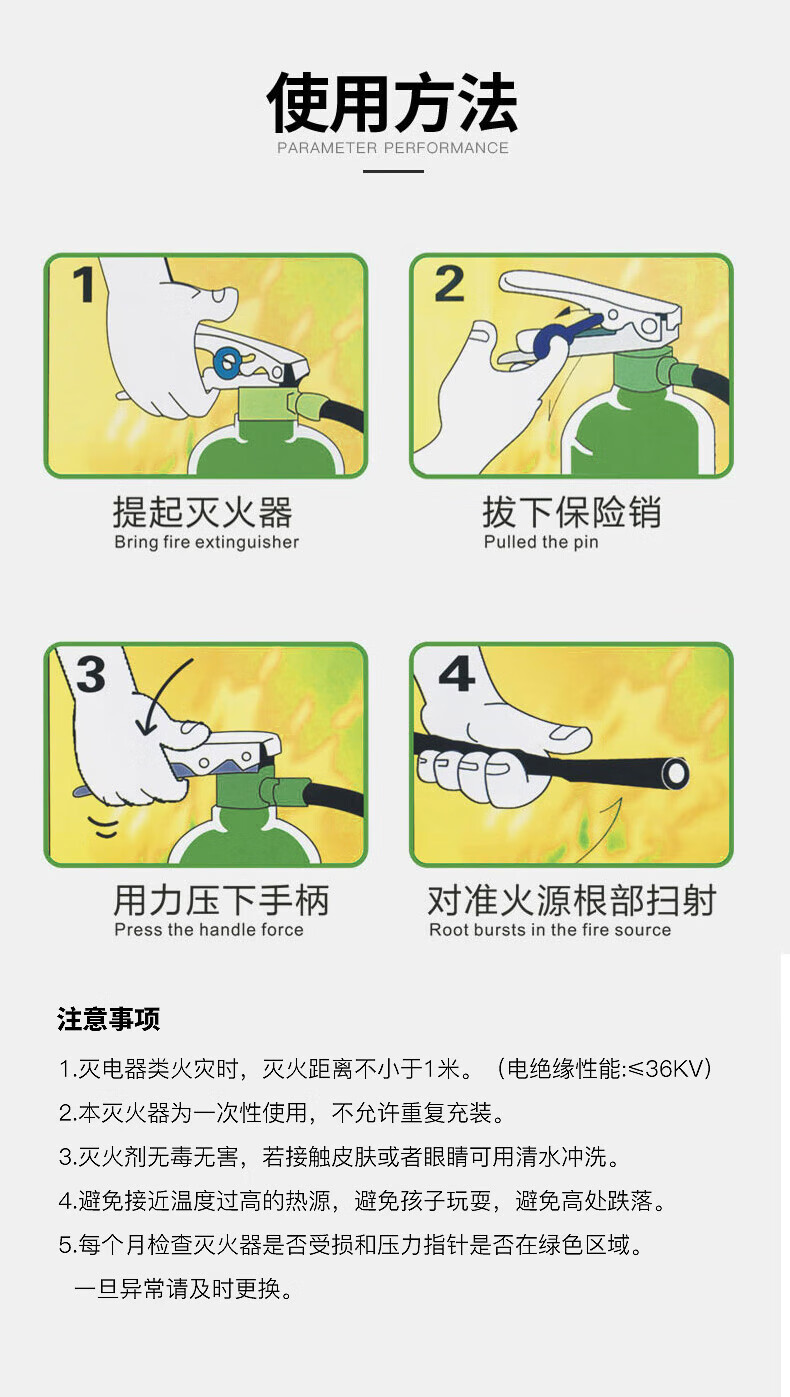 使用方法

PARAMETER PERFORMANCE

1

提起灭火器
Bring fire extinguisher

2

拔下保险销
Pulled the pin

3

用力压下手柄
Press the handle force

4

对准火源根部扫射
Root bursts in the fire source

注意事项

1.灭电器类火灾时，灭火距离不小于1米。（电绝缘性能:≤36KV）

2.本灭火器为一次性使用，不允许重复充装。

3.灭火剂无毒无害，若接触皮肤或者眼睛可用清水冲洗。

4.避免接近温度过高的热源，避免孩子玩耍，避免高处跌落。

5.每个月检查灭火器是否受损和压力指针是否在绿色区域。
一旦异常请及时更换。