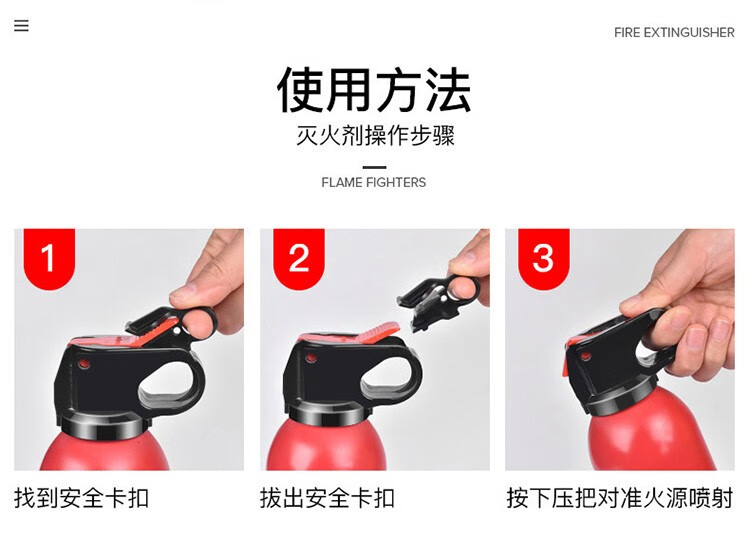 FIRE EXTINGUISHER

使用方法

灭火剂操作步骤

FLAME FIGHTERS

1

找到安全卡扣

2

拔出安全卡扣

3

按下压把对准火源喷射