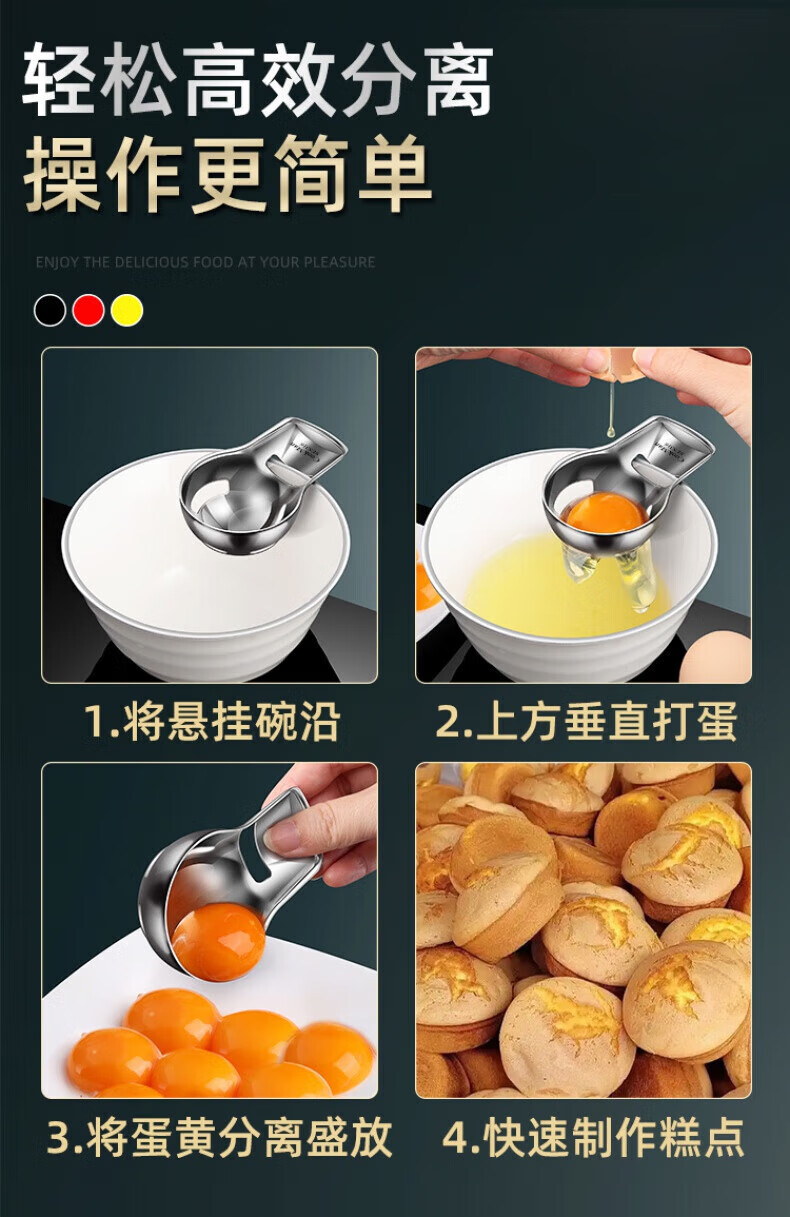 轻松高效分离
操作更简单

ENJOY THE DELICIOUS FOOD AT YOUR PLEASURE

1.将悬挂碗沿

2.上方垂直打蛋

3.将蛋黄分离盛放

4.快速制作糕点