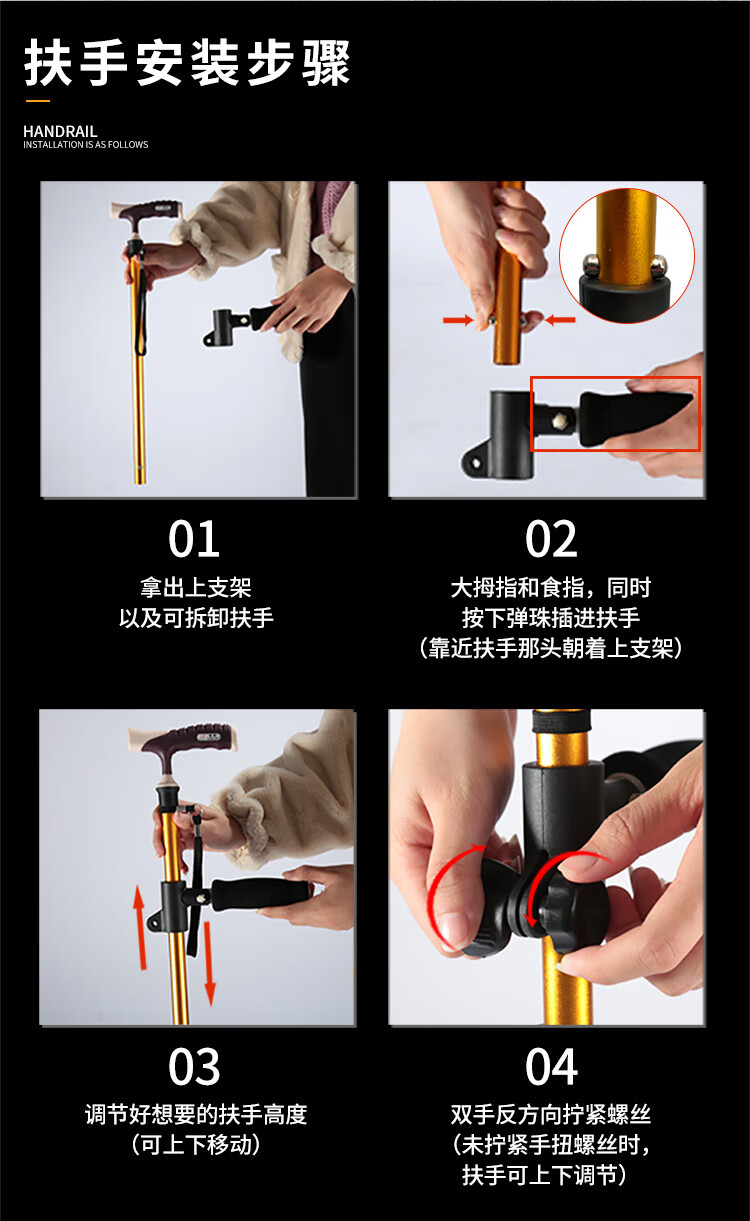 扶手安装步骤

HANDRAIL
INSTALLATION IS AS FOLLOWS

01
拿出上支架
以及可拆卸扶手

02
大拇指和食指，同时
按下弹珠插进扶手
（靠近扶手那头朝着上支架）

03
调节好想要的扶手高度
（可上下移动）

04
双手反方向拧紧螺丝
（未拧紧手扭螺丝时，
扶手可上下调节）