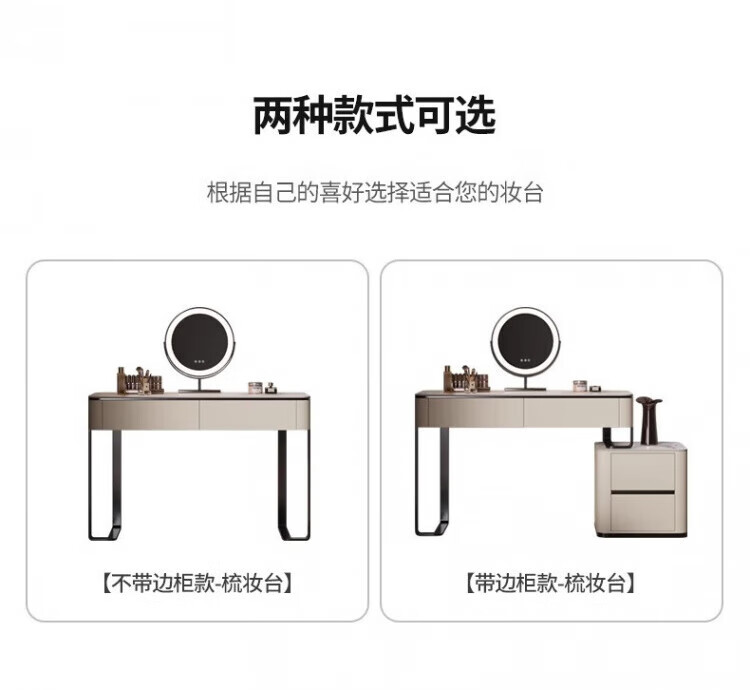 两种款式可选

根据自己的喜好选择适合您的妆台

【不带边柜款-梳妆台】

【带边柜款-梳妆台】