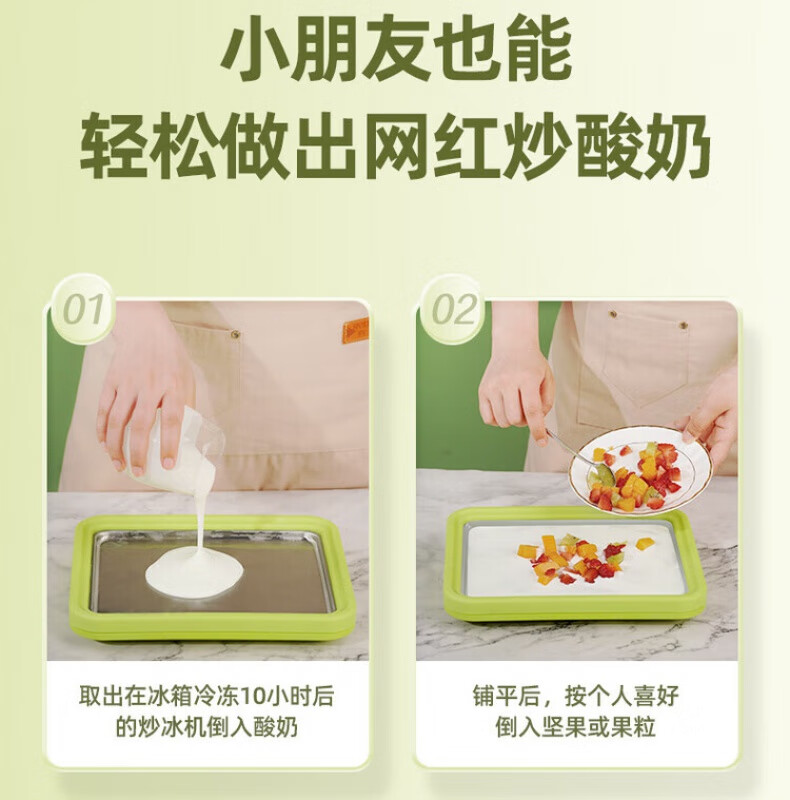 小朋友也能
轻松做出网红炒酸奶

01

取出在冰箱冷冻10小时后的炒冰机倒入酸奶

02

铺平后，按个人喜好倒入坚果或果粒