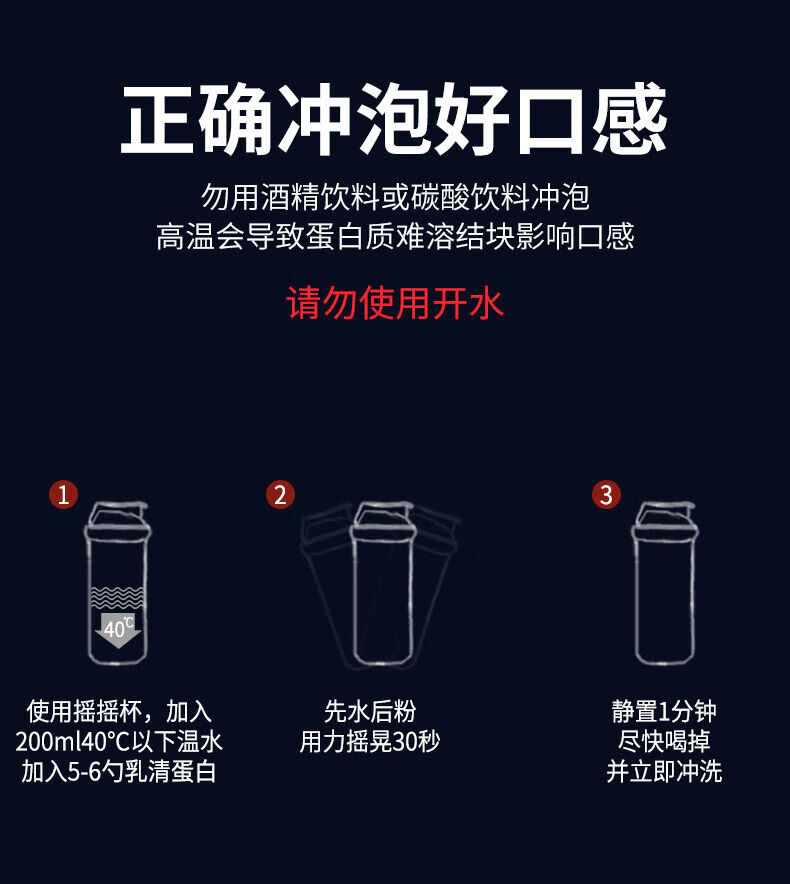 正确冲泡好口感

勿用酒精饮料或碳酸饮料冲泡
高温会导致蛋白质难溶结块影响口感

请勿使用开水

1

40℃

使用摇摇杯，加入
200ml40°C以下温水
加入5-6勺乳清蛋白

2

先水后粉
用力摇晃30秒

3

静置1分钟
尽快喝掉
并立即冲洗