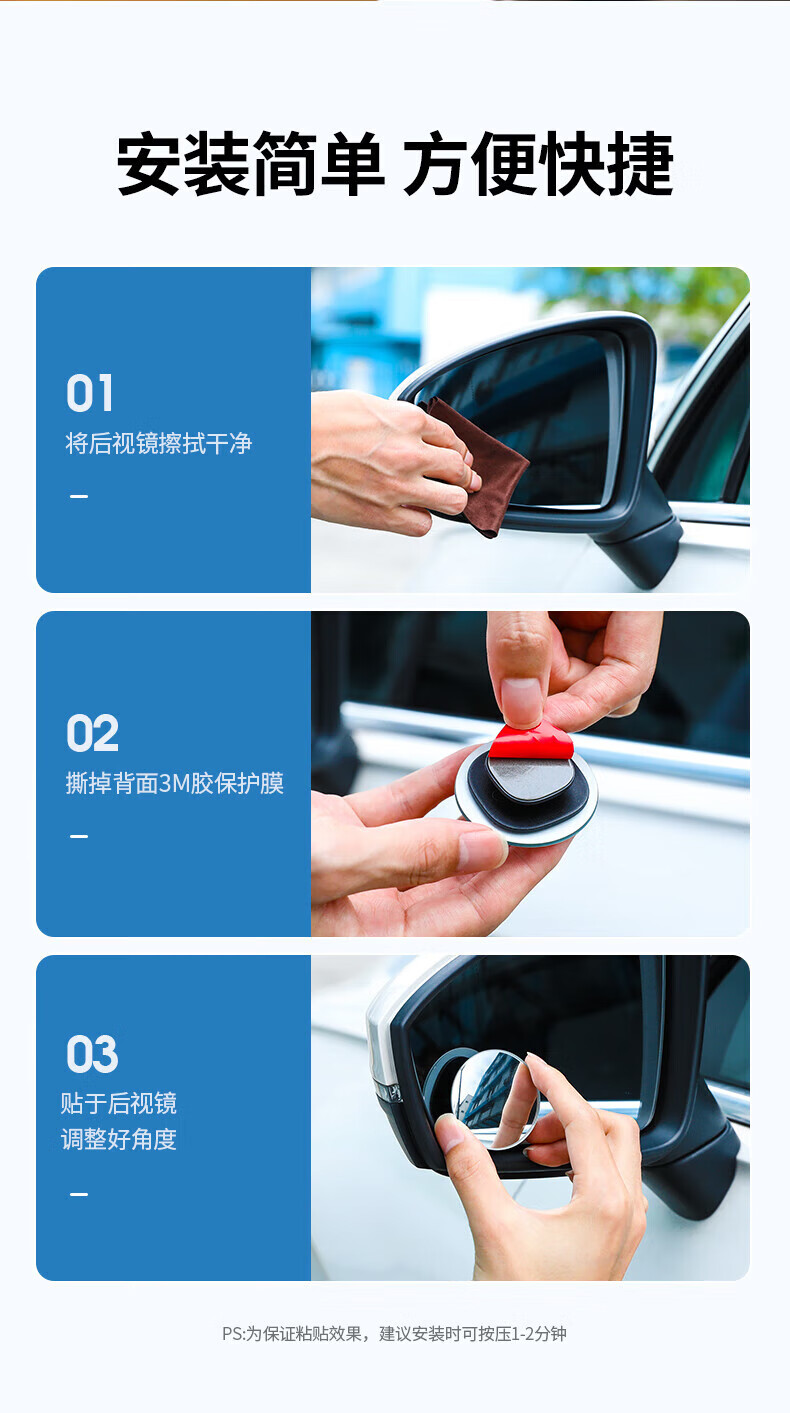 安装简单 方便快捷

01
将后视镜擦拭干净
—

02
撕掉背面3M胶保护膜
—

03
贴于后视镜
调整好角度
—

PS:为保证粘贴效果，建议安装时可按压1-2分钟