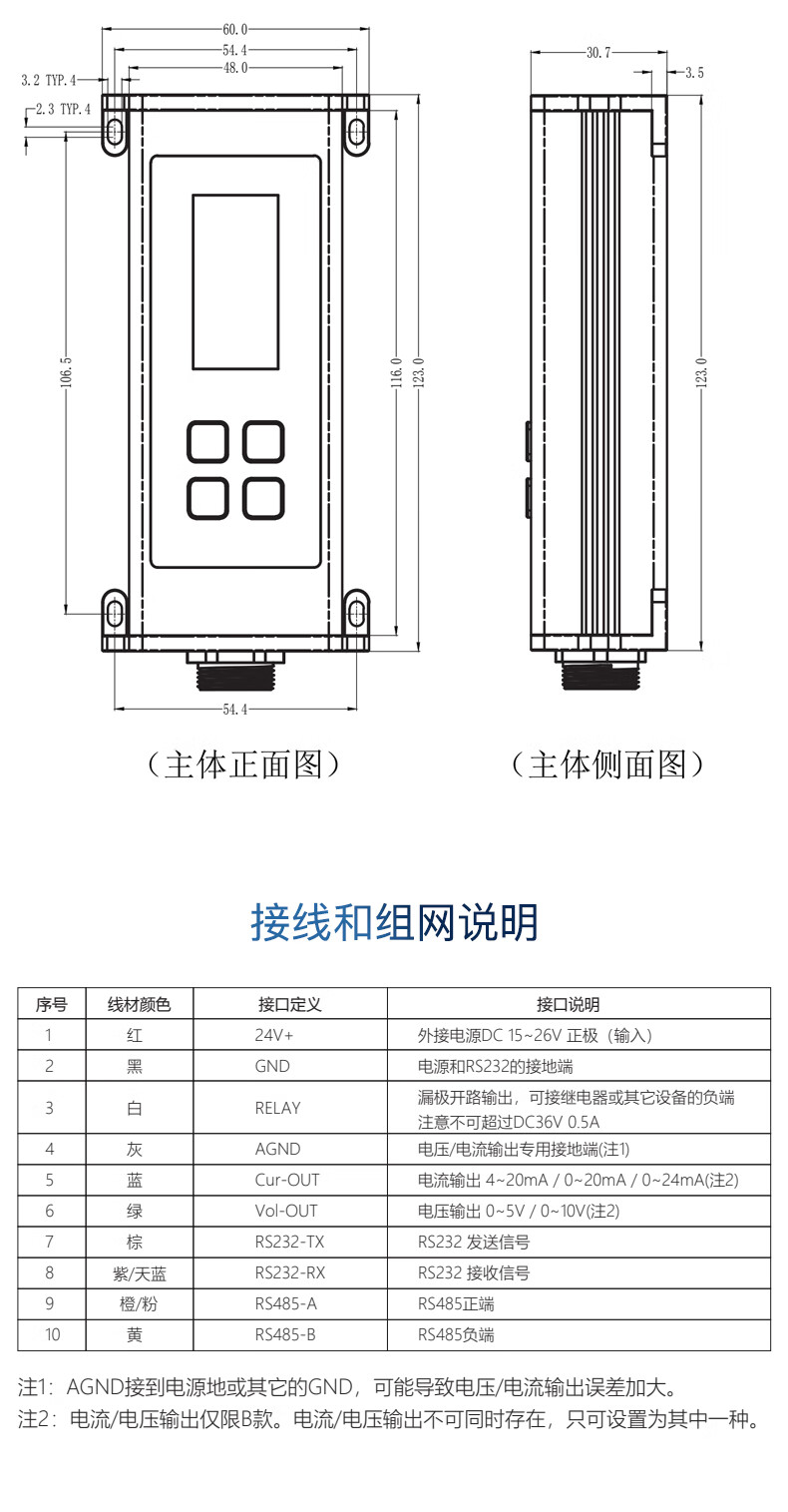 60.0
54.4
48.0
3.2 TYP.4
2.3 TYP.4
106.5
116.0
123.0
54.4
30.7
3.5
123.0

（主体正面图）

（主体侧面图）

接线和组网说明

| 序号 | 线材颜色 | 接口定义 | 接口说明 |
|---|---|---|---|
| 1 | 红 | 24V+ | 外接电源DC 15~26V 正极（输入） |
| 2 | 黑 | GND | 电源和RS232的接地端 |
| 3 | 白 | RELAY | 漏极开路输出，可接继电器或其它设备的负端 注意不可超过DC36V 0.5A |
| 4 | 灰 | AGND | 电压/电流输出专用接地端(注1) |
| 5 | 蓝 | Cur-OUT | 电流输出 4~20mA / 0~20mA / 0~24mA(注2) |
| 6 | 绿 | Vol-OUT | 电压输出 0~5V / 0~10V(注2) |
| 7 | 棕 | RS232-TX | RS232 发送信号 |
| 8 | 紫/天蓝 | RS232-RX | RS232 接收信号 |
| 9 | 橙/粉 | RS485-A | RS485正端 |
| 10 | 黄 | RS485-B | RS485负端 |

注1：AGND接到电源地或其它的GND，可能导致电压/电流输出误差加大。
注2：电流/电压输出仅限B款。电流/电压输出不可同时存在，只可设置为其中一种。