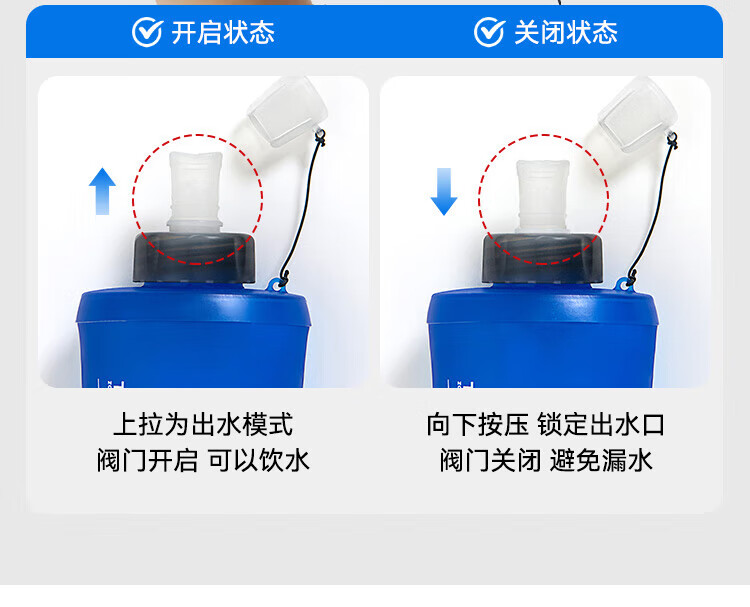 开启状态

上拉为出水模式
阀门开启 可以饮水

关闭状态

向下按压 锁定出水口
阀门关闭 避免漏水