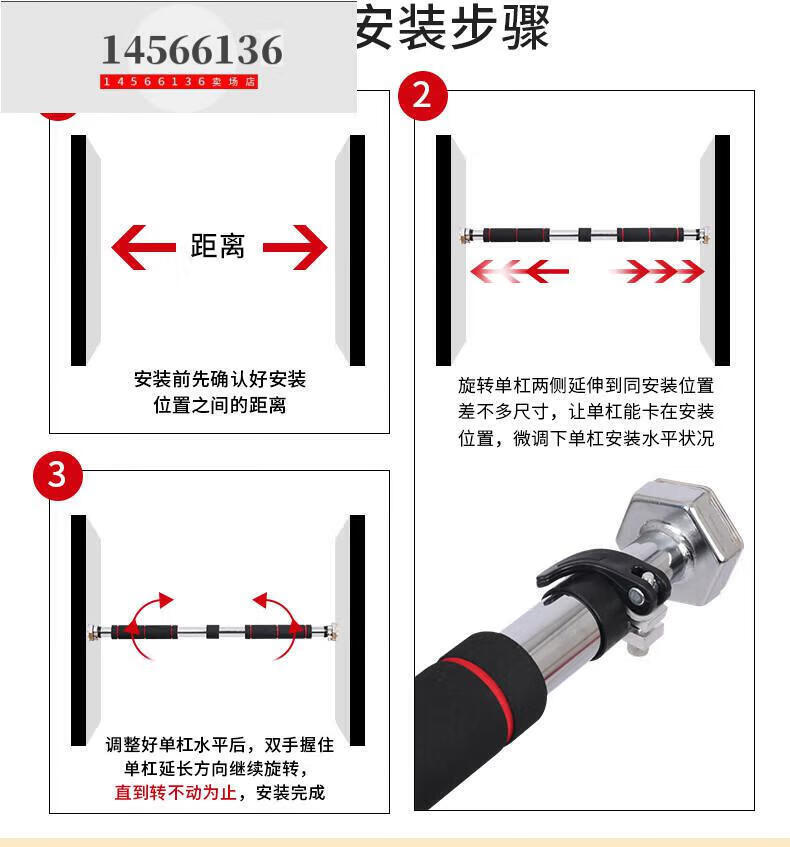 14566136
14566136卖场店

安装步骤

距离

安装前先确认好安装位置之间的距离

2

旋转单杠两侧延伸到同安装位置差不多尺寸，让单杠能卡在安装位置，微调下单杠安装水平状况

3

调整好单杠水平后，双手握住单杠延长方向继续旋转，直到转不动为止，安装完成