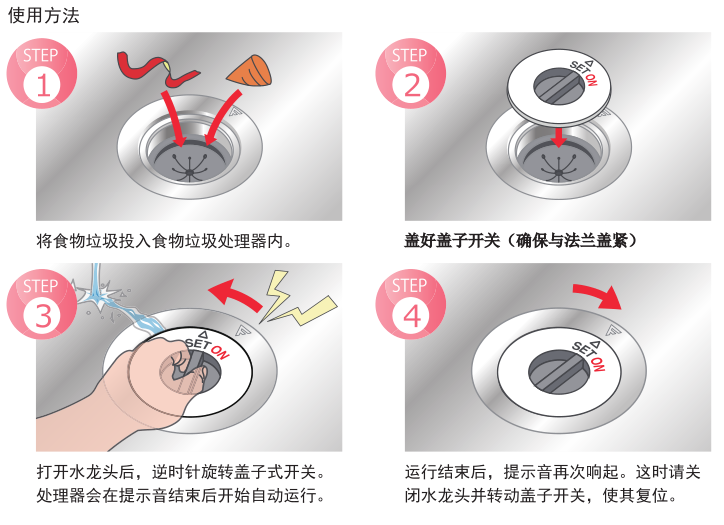 使用方法

STEP
1

将食物垃圾投入食物垃圾处理器内。

STEP
2

SET
ON

盖好盖子开关（确保与法兰盖紧）

STEP
3

SET
ON

打开水龙头后，逆时针旋转盖子式开关。处理器会在提示音结束后开始自动运行。

STEP
4

SET
ON

运行结束后，提示音再次响起。这时请关闭水龙头并转动盖子开关，使其复位。