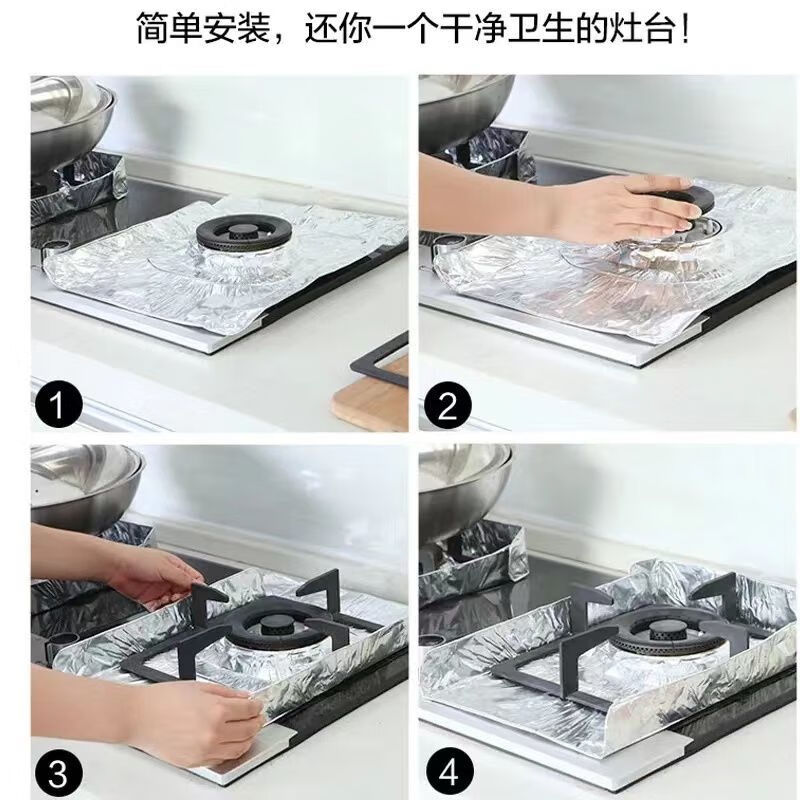 简单安装，还你一个干净卫生的灶台！

1

2

3

4