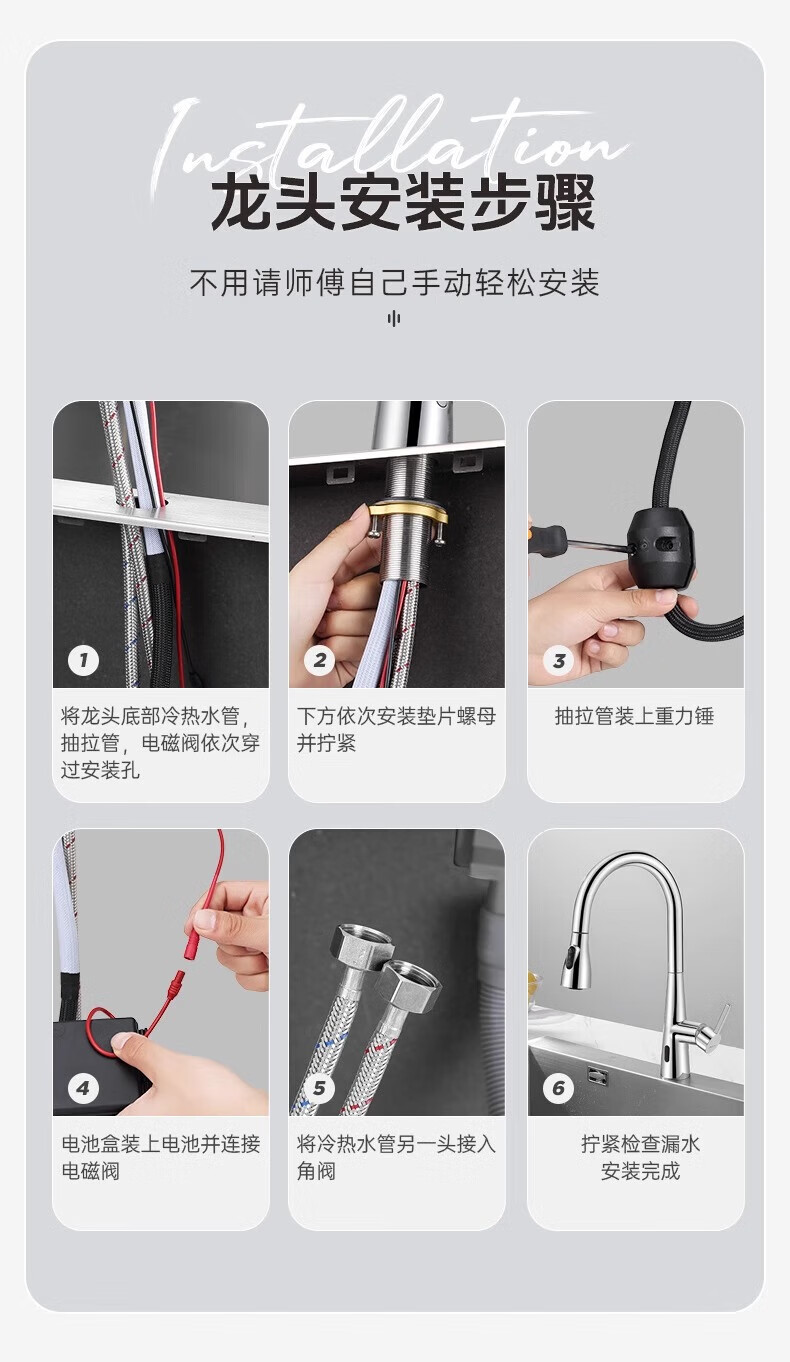 Installation
龙头安装步骤

不用请师傅自己手动轻松安装

1
将龙头底部冷热水管，抽拉管，电磁阀依次穿过安装孔

2
下方依次安装垫片螺母并拧紧

3
抽拉管装上重力锤

4
电池盒装上电池并连接电磁阀

5
将冷热水管另一头接入角阀

6
拧紧检查漏水
安装完成