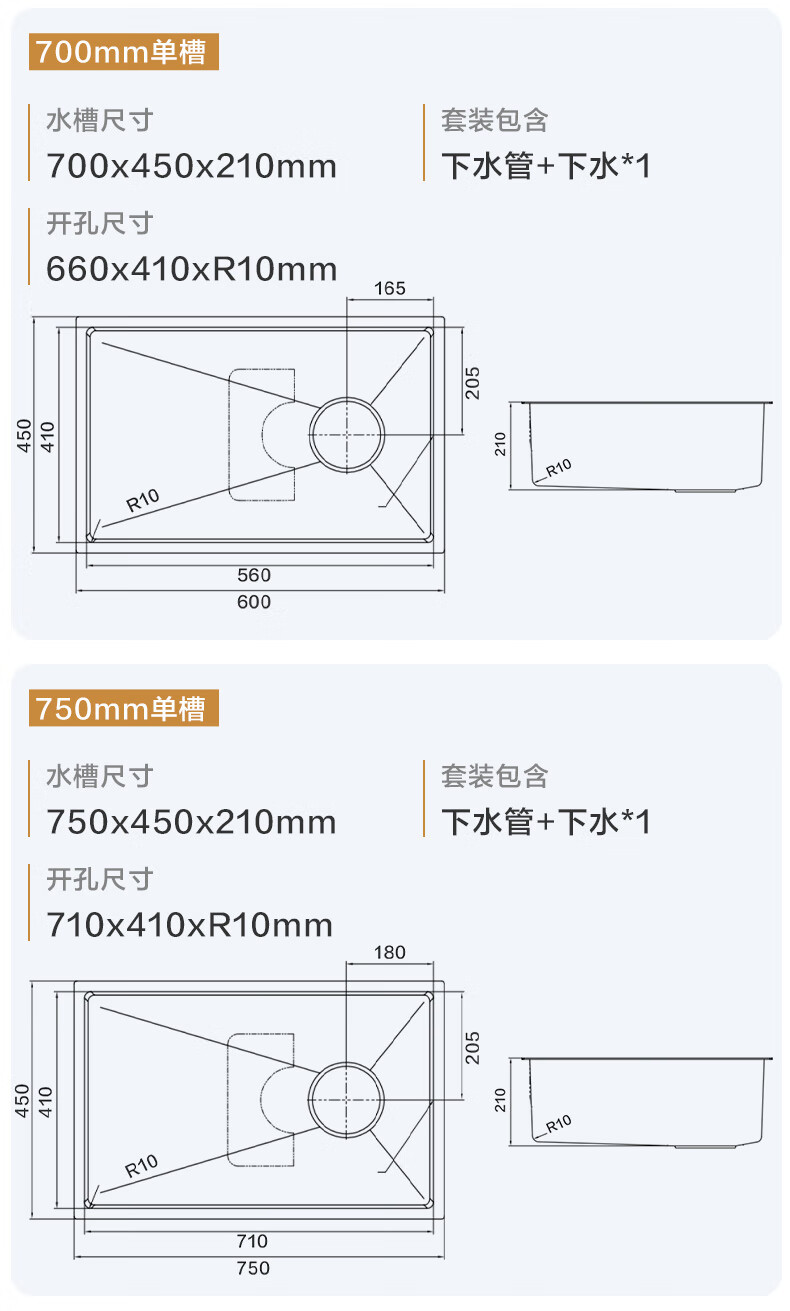 700mm单槽

水槽尺寸
700x450x210mm

套装包含
下水管+下水*1

开孔尺寸
660x410xR10mm

165
205
450
410
R10
560
600
210
R10

750mm单槽

水槽尺寸
750x450x210mm

套装包含
下水管+下水*1

开孔尺寸
710x410xR10mm

180
205
450
410
R10
710
750
210
R10