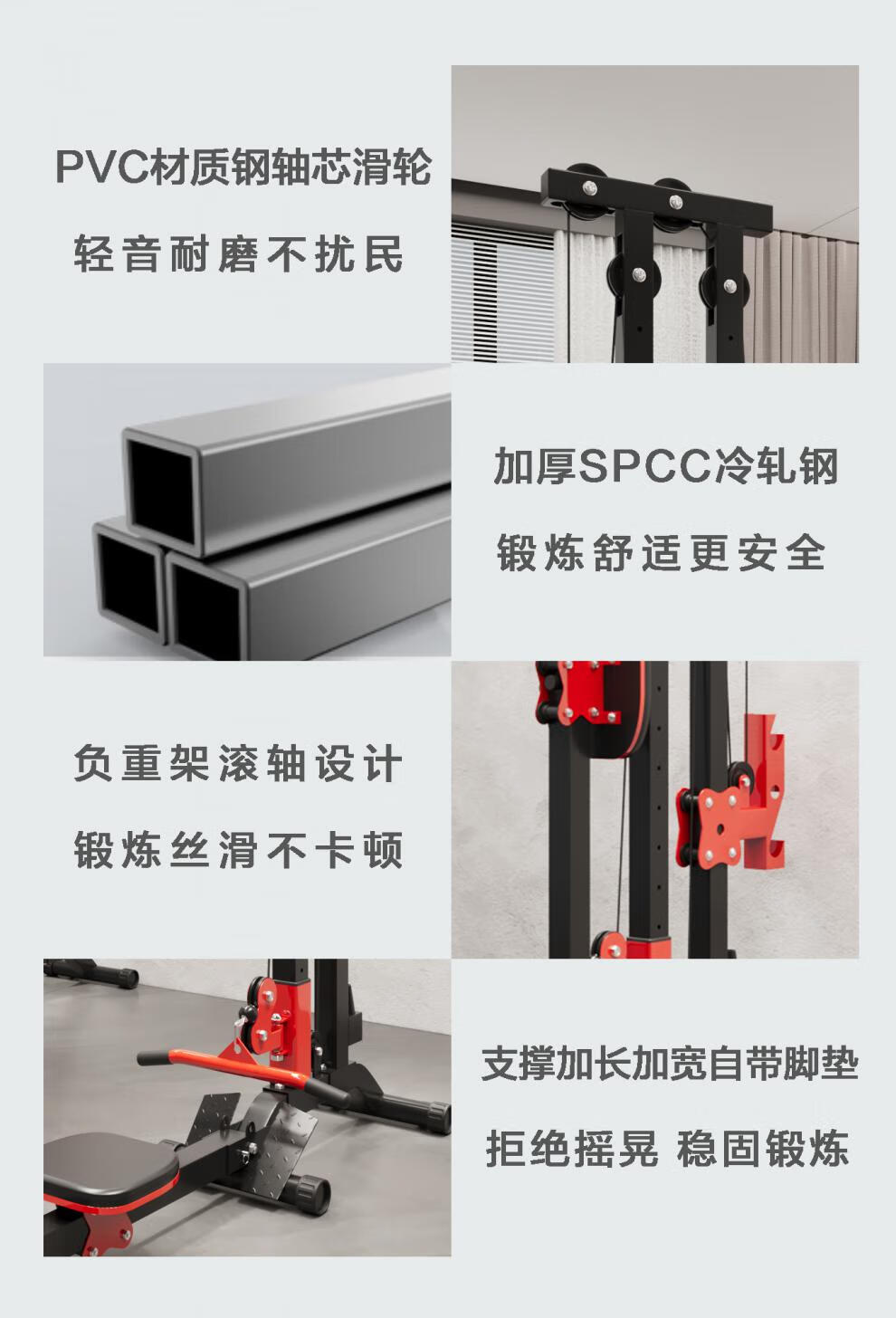 PVC材质钢轴芯滑轮

轻音耐磨不扰民

加厚SPCC冷轧钢

锻炼舒适更安全

负重架滚轴设计

锻炼丝滑不卡顿

支撑加长加宽自带脚垫

拒绝摇晃 稳固锻炼