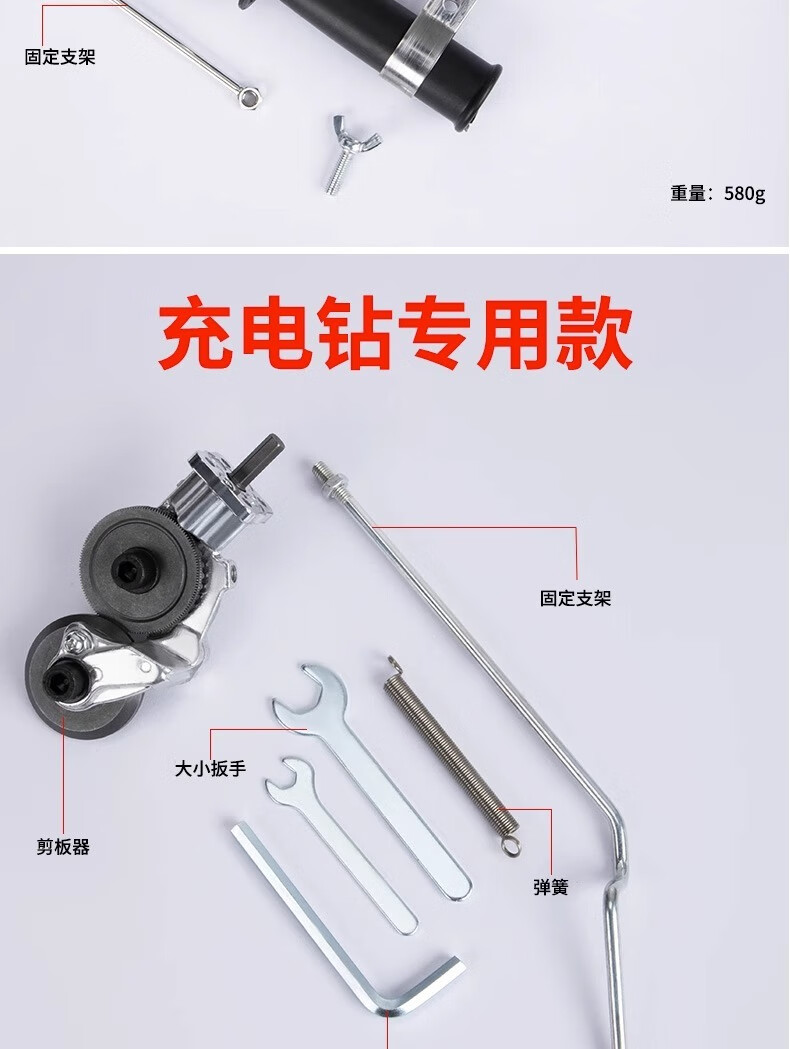 固定支架

重量：580g

充电钻专用款

固定支架

大小扳手

剪板器

弹簧