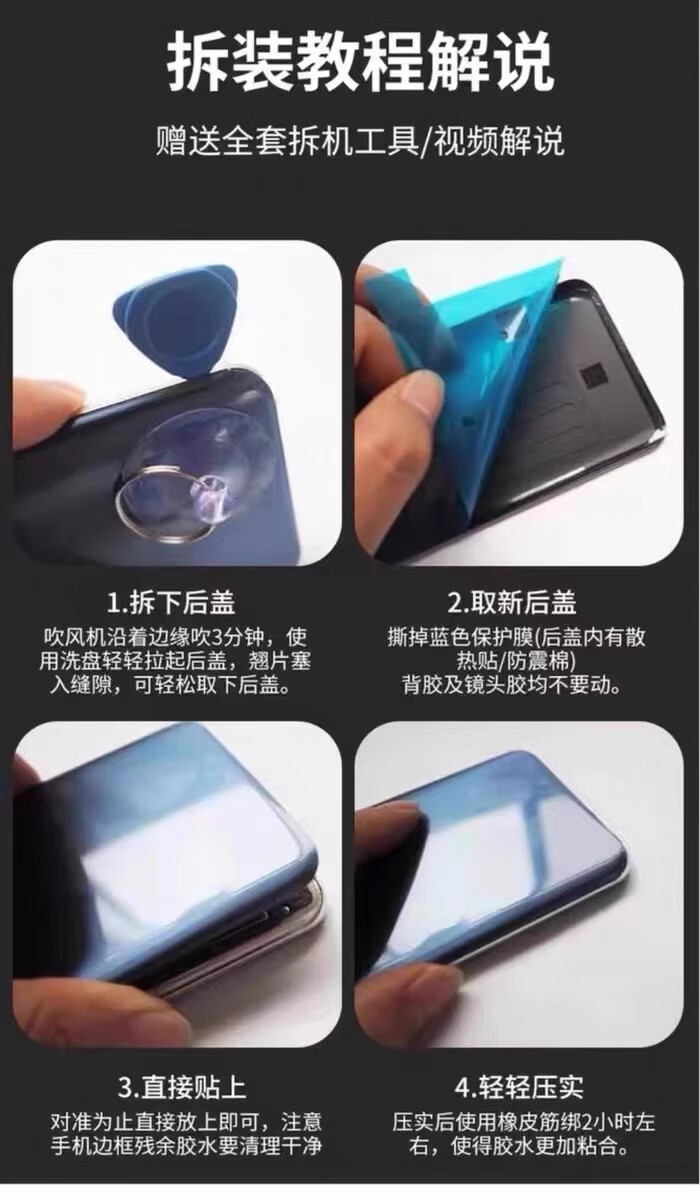 拆装教程解说

赠送全套拆机工具/视频解说

1.拆下后盖

吹风机沿着边缘吹3分钟，使用洗盘轻轻拉起后盖，翘片塞入缝隙，可轻松取下后盖。

2.取新后盖

撕掉蓝色保护膜(后盖内有散热贴/防震棉)
背胶及镜头胶均不要动。

3.直接贴上

对准为止直接放上即可，注意手机边框残余胶水要清理干净

4.轻轻压实

压实后使用橡皮筋绑2小时左右，使得胶水更加粘合。