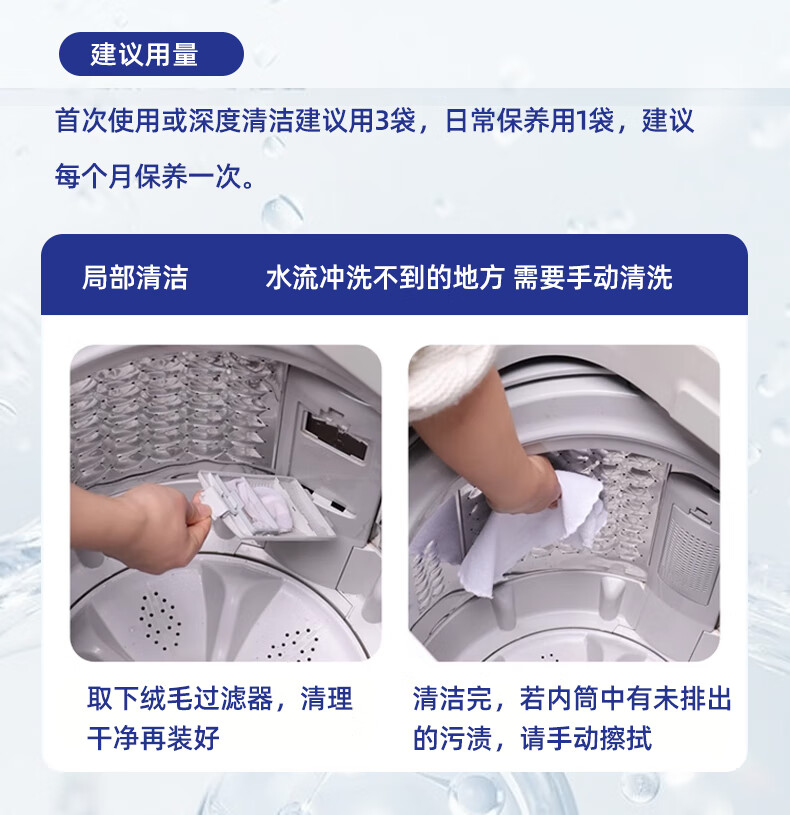 建议用量

首次使用或深度清洁建议用3袋，日常保养用1袋，建议每个月保养一次。

局部清洁 水流冲洗不到的地方 需要手动清洗

取下绒毛过滤器，清理干净再装好

清洁完，若内筒中有未排出的污渍，请手动擦拭