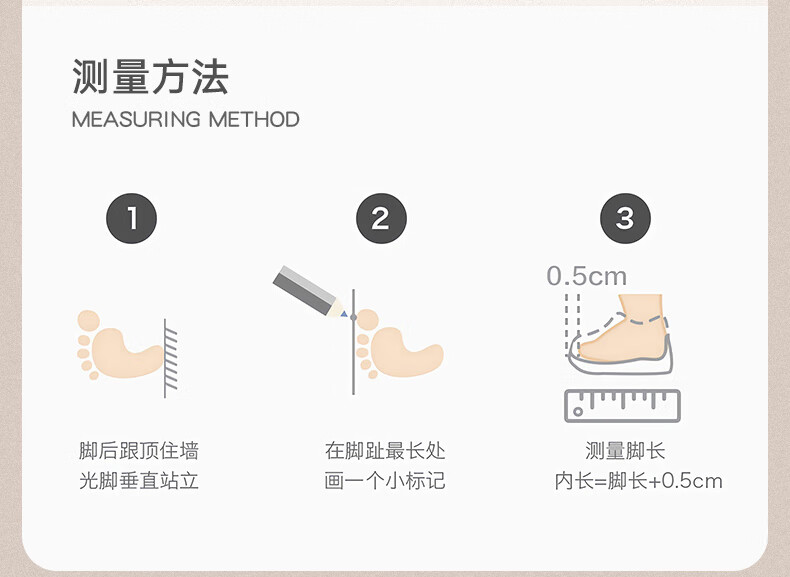 测量方法
MEASURING METHOD

1

脚后跟顶住墙
光脚垂直站立

2

在脚趾最长处
画一个小标记

3

0.5cm

测量脚长
内长=脚长+0.5cm