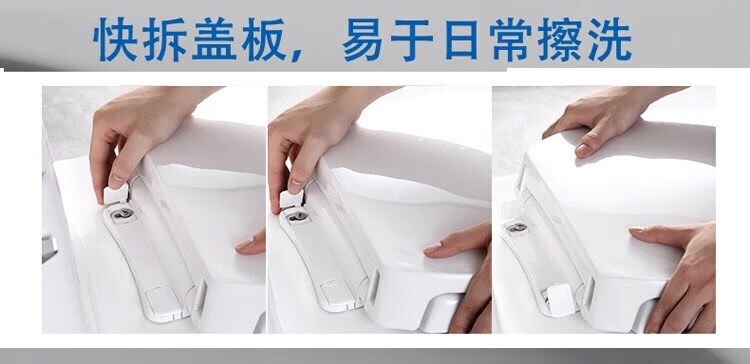 快拆盖板，易于日常擦洗