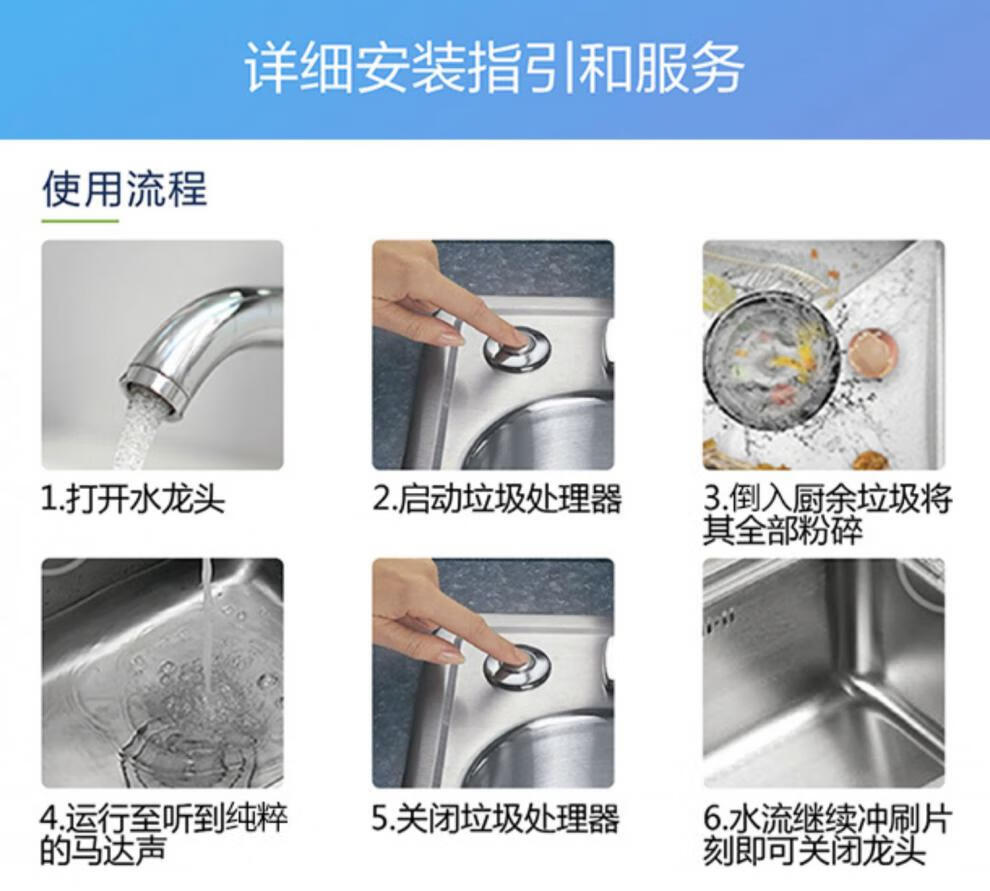 详细安装指引和服务

使用流程

1.打开水龙头

2.启动垃圾处理器

3.倒入厨余垃圾将其全部粉碎

4.运行至听到纯粹的马达声

5.关闭垃圾处理器

6.水流继续冲刷片刻即可关闭龙头