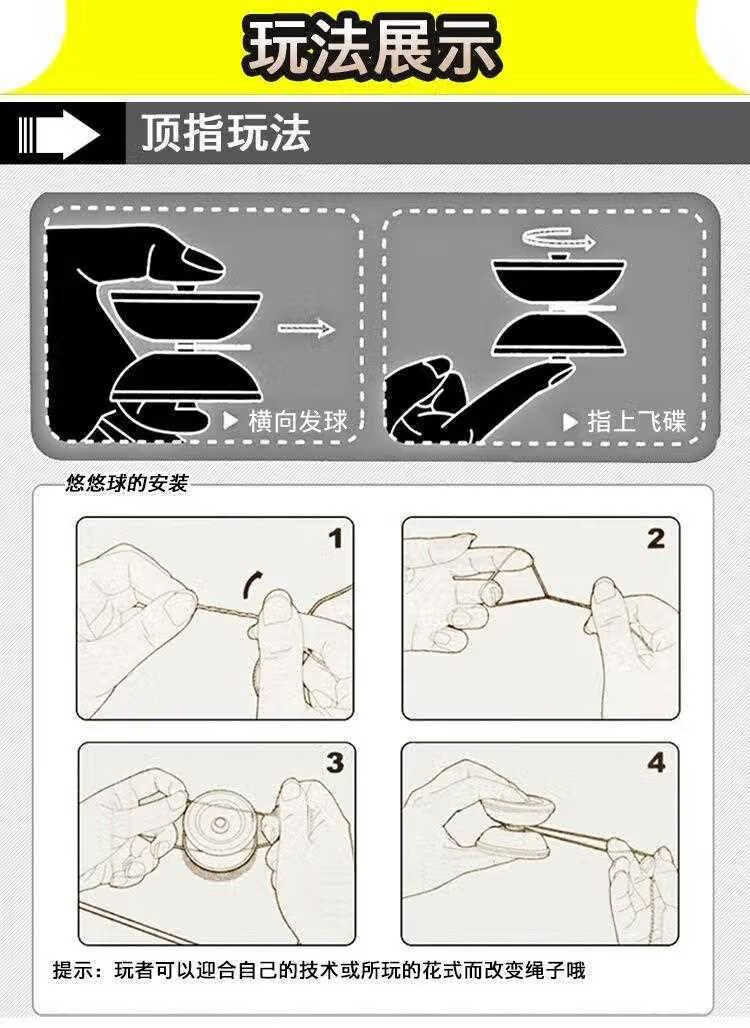 玩法展示

顶指玩法

▶ 横向发球

▶ 指上飞碟

悠悠球的安装

1

2

3

4

提示：玩者可以迎合自己的技术或所玩的花式而改变绳子哦