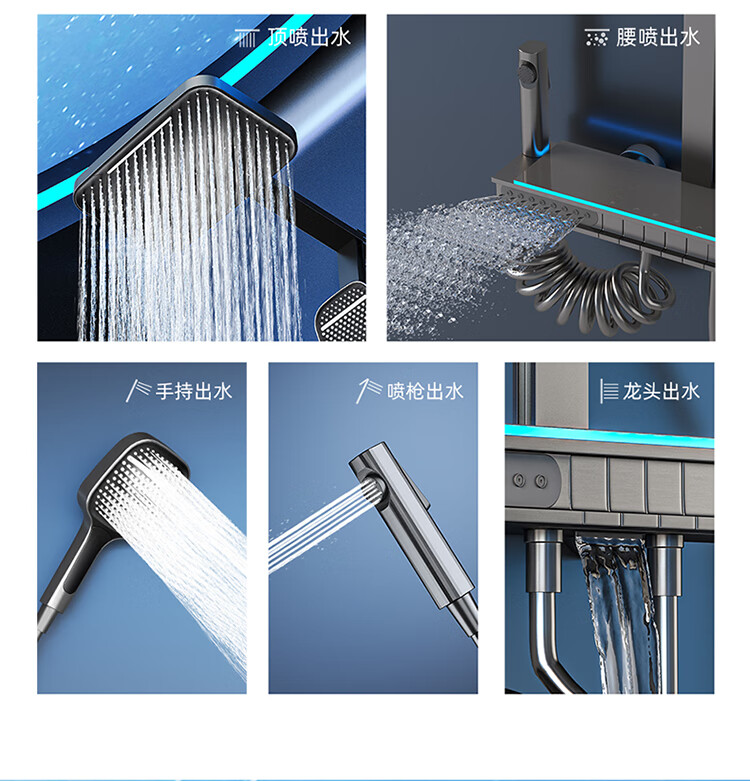 顶喷出水

腰喷出水

手持出水

喷枪出水

龙头出水