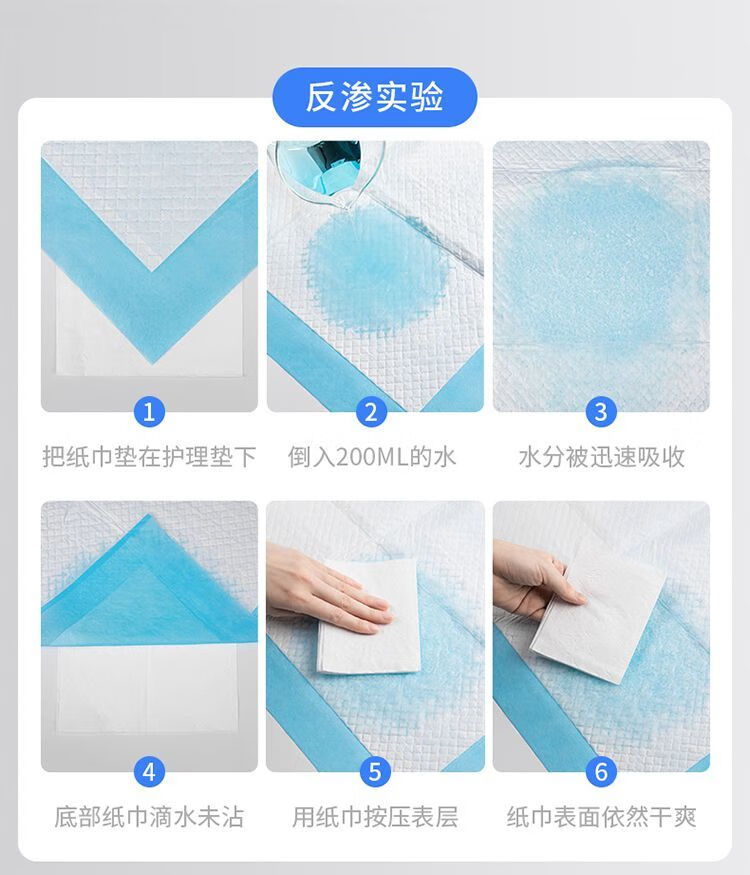 反渗实验

1
把纸巾垫在护理垫下

2
倒入200ML的水

3
水分被迅速吸收

4
底部纸巾滴水未沾

5
用纸巾按压表层

6
纸巾表面依然干爽