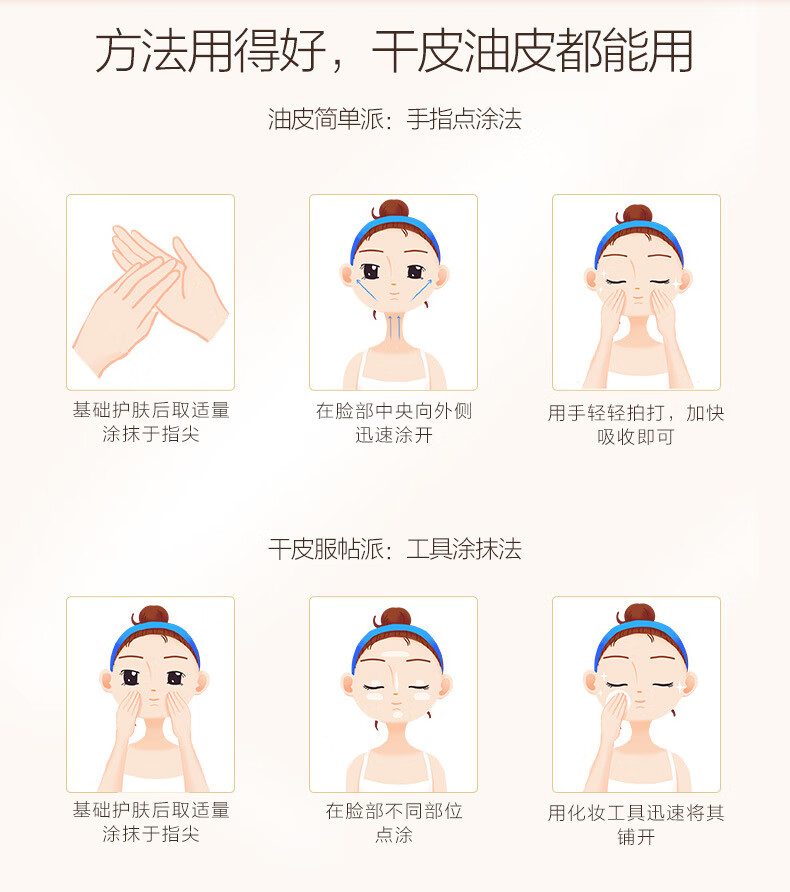 方法用得好，干皮油皮都能用

油皮简单派：手指点涂法

基础护肤后取适量涂抹于指尖

在脸部中央向外侧迅速涂开

用手轻轻拍打，加快吸收即可

干皮服帖派：工具涂抹法

基础护肤后取适量涂抹于指尖

在脸部不同部位点涂

用化妆工具迅速将其铺开