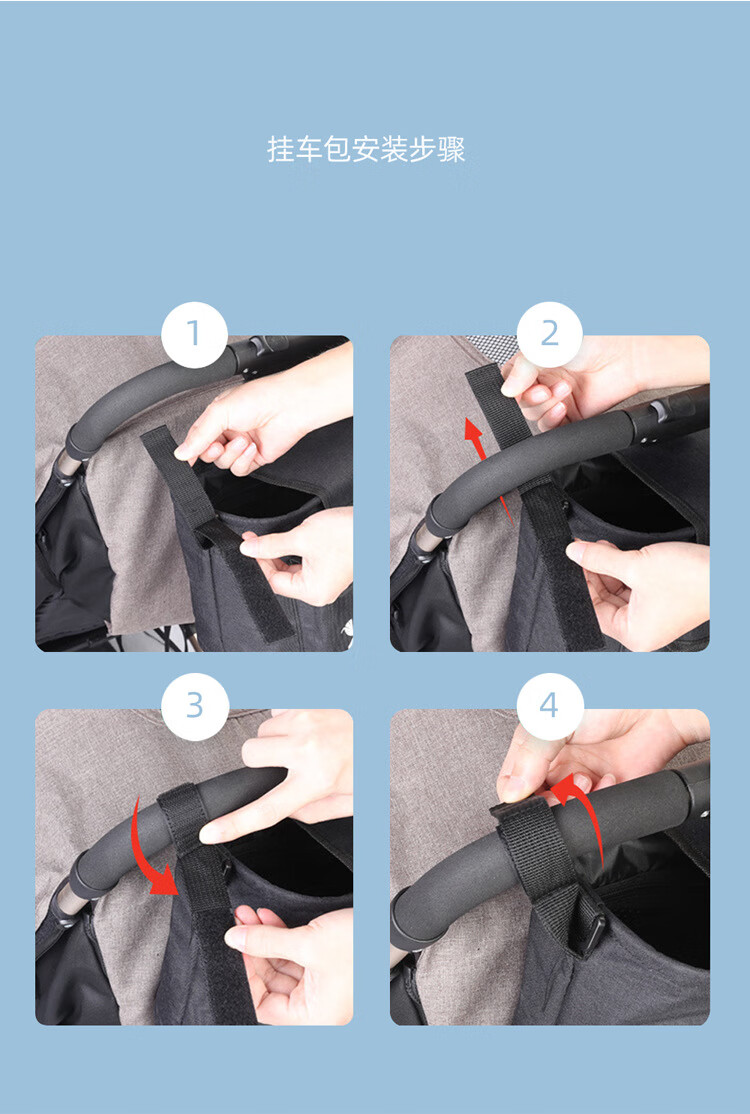 挂车包安装步骤

1

2

3

4